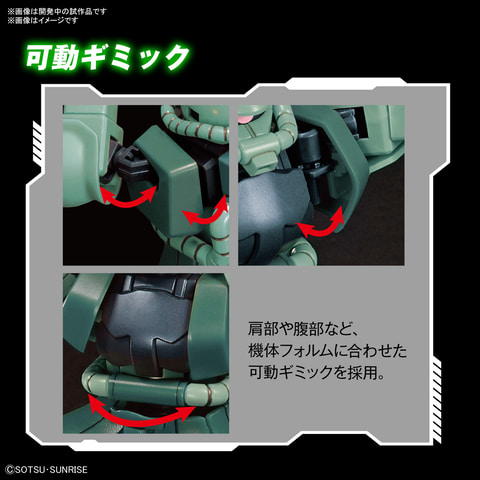 ※画像は開発中の試作品です
※画像はイメージです

可動ギミック

肩部や腹部など、
機体フォルムに合わせた
可動ギミックを採用。

©SOTSU・SUNRISE