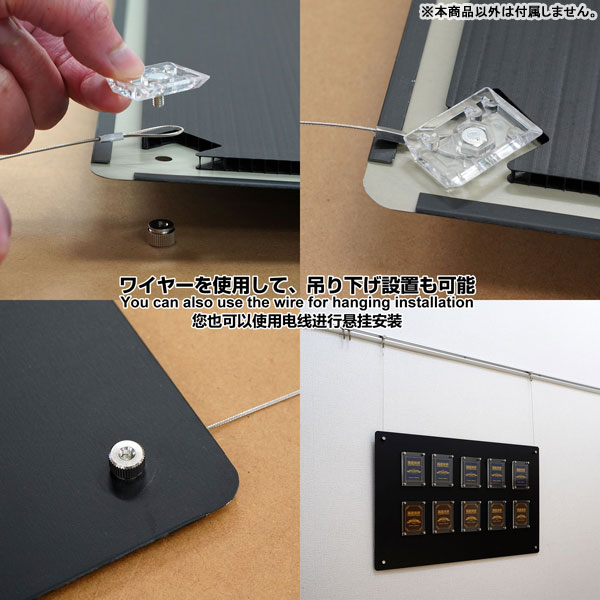 ※本商品以外は付属しません。

ワイヤーを使用して、吊り下げ設置も可能
You can also use the wire for hanging installation
您也可以使用电线进行悬挂安装