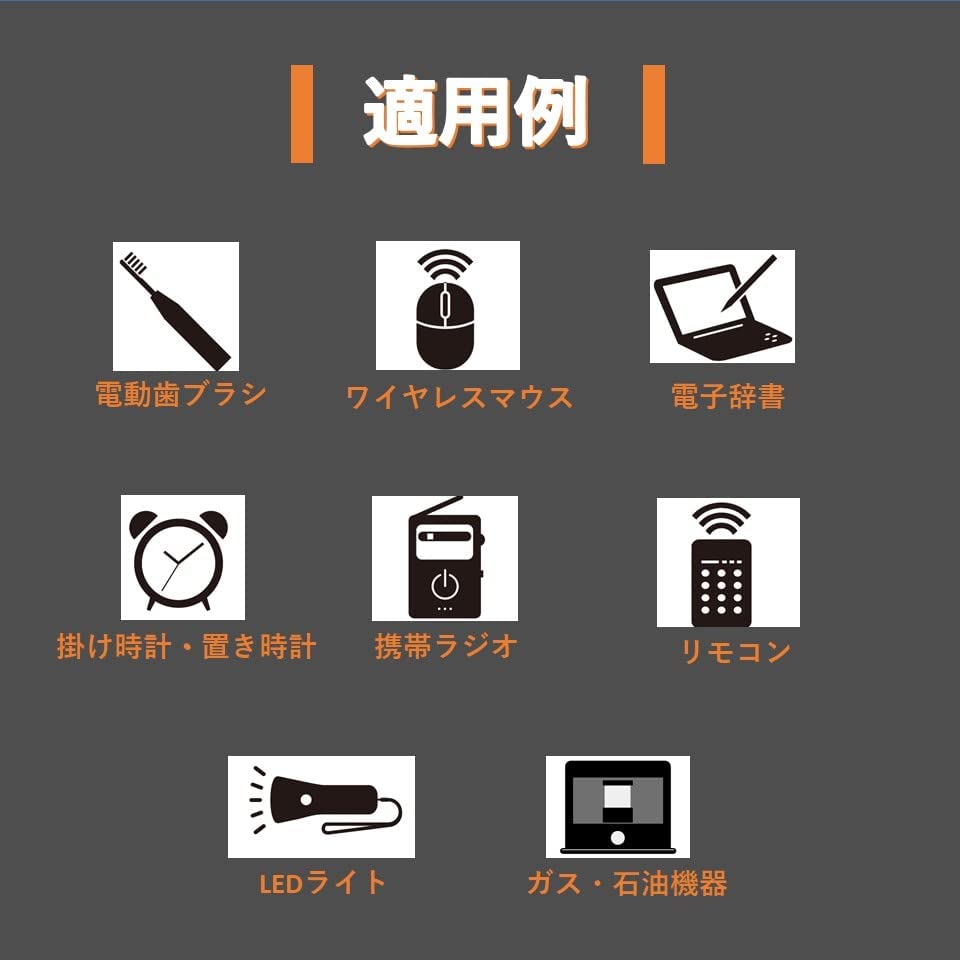 適用例

電動歯ブラシ

ワイヤレスマウス

電子辞書

掛け時計・置き時計

携帯ラジオ

リモコン

LEDライト

ガス・石油機器