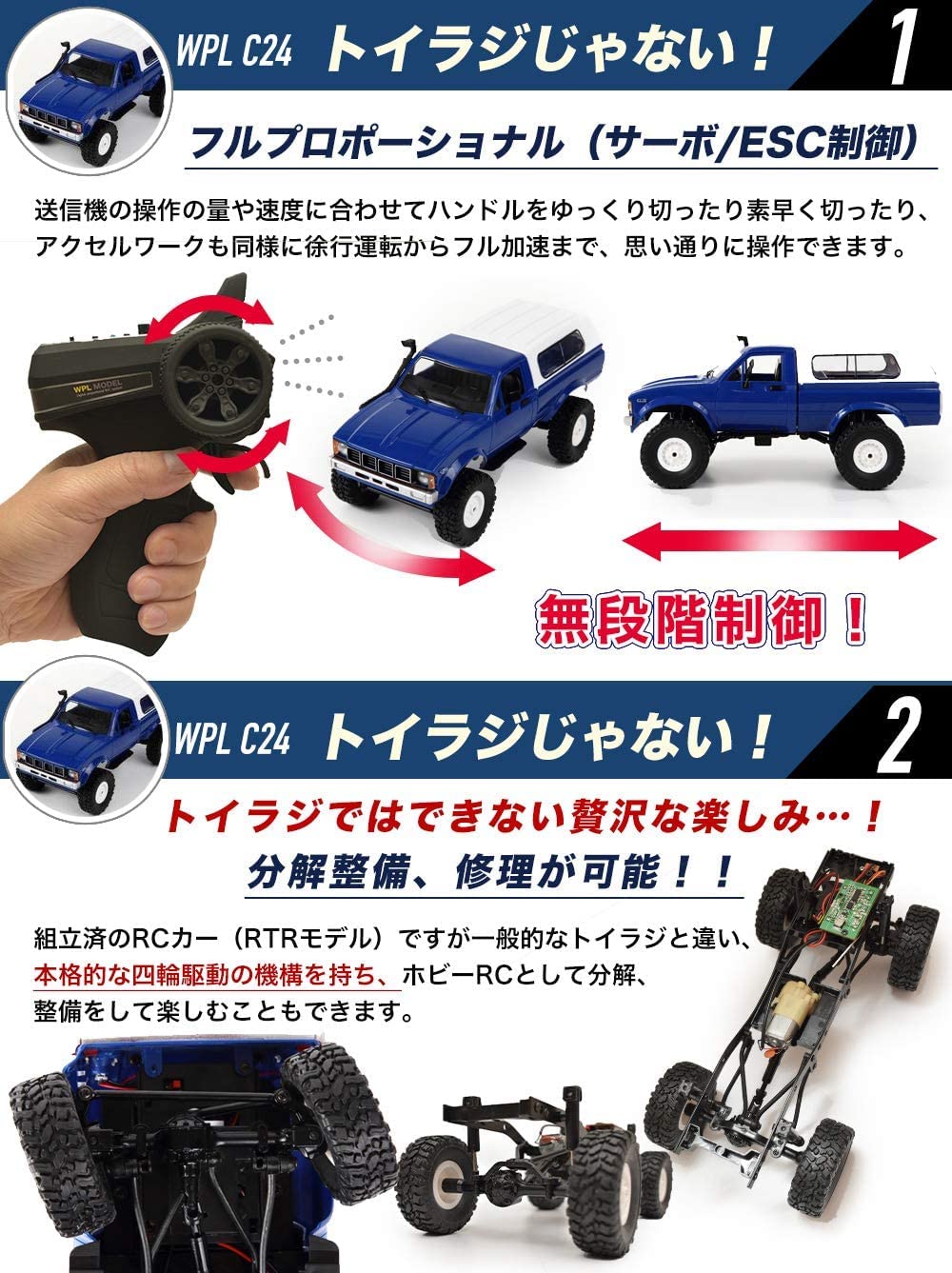 WPL C24 トイラジじゃない！ 1

フルプロポーショナル（サーボ/ESC制御）

送信機の操作の量や速度に合わせてハンドルをゆっくり切ったり素早く切ったり、アクセルワークも同様に徐行運転からフル加速まで、思い通りに操作できます。

WPL MODEL

無段階制御！

WPL C24 トイラジじゃない！ 2

トイラジではできない贅沢な楽しみ…！

分解整備、修理が可能！！

組立済のRCカー（RTRモデル）ですが一般的なトイラジと違い、本格的な四輪駆動の機構を持ち、ホビーRCとして分解、整備をして楽しむこともできます。