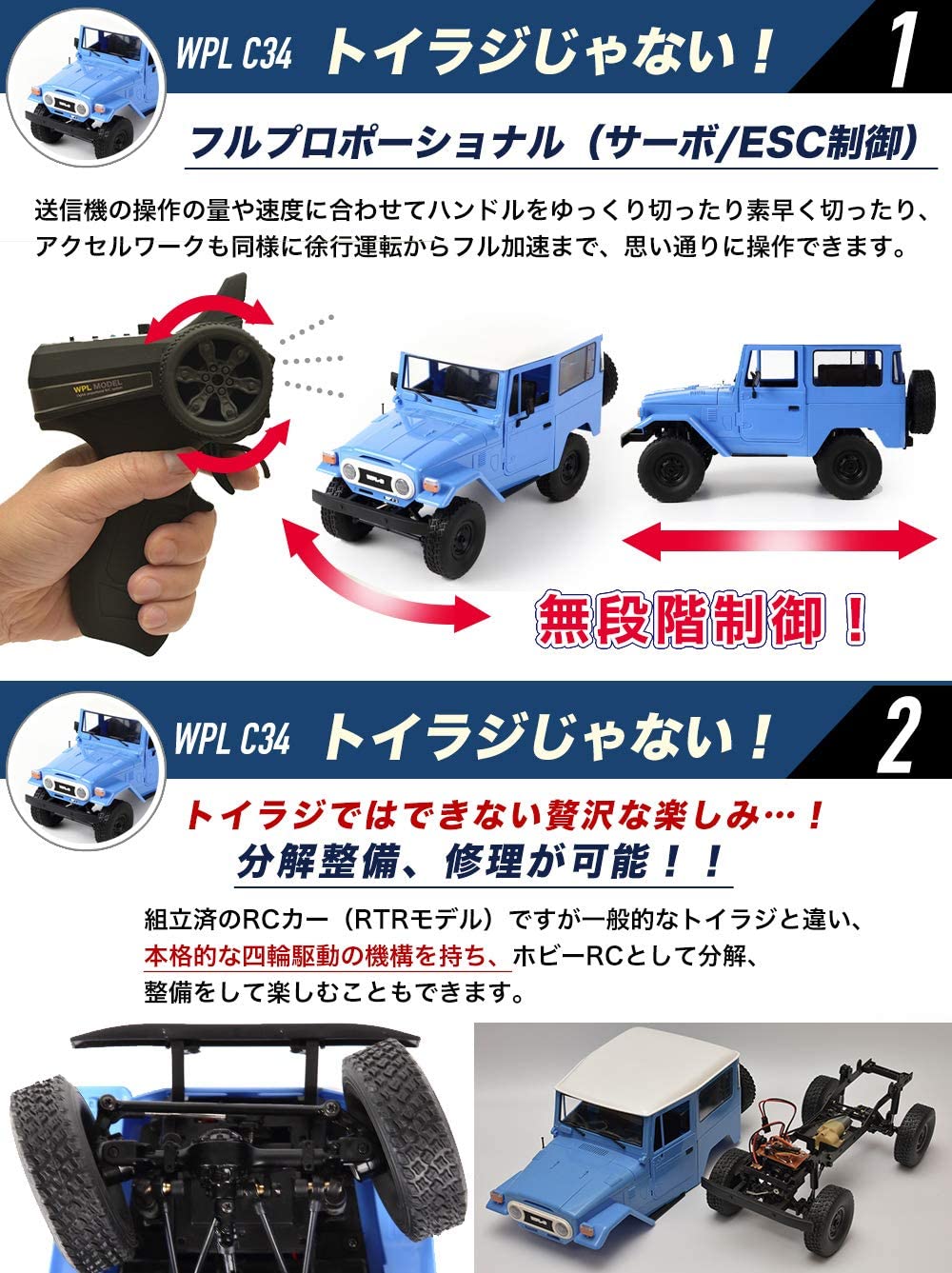 WPL C34 トイラジじゃない！ 1

フルプロポーショナル（サーボ/ESC制御）

送信機の操作の量や速度に合わせてハンドルをゆっくり切ったり素早く切ったり、アクセルワークも同様に徐行運転からフル加速まで、思い通りに操作できます。

WPL MODEL

無段階制御！

WPL C34 トイラジじゃない！ 2

トイラジではできない贅沢な楽しみ…！
分解整備、修理が可能！！

組立済のRCカー（RTRモデル）ですが一般的なトイラジと違い、本格的な四輪駆動の機構を持ち、ホビーRCとして分解、整備をして楽しむこともできます。