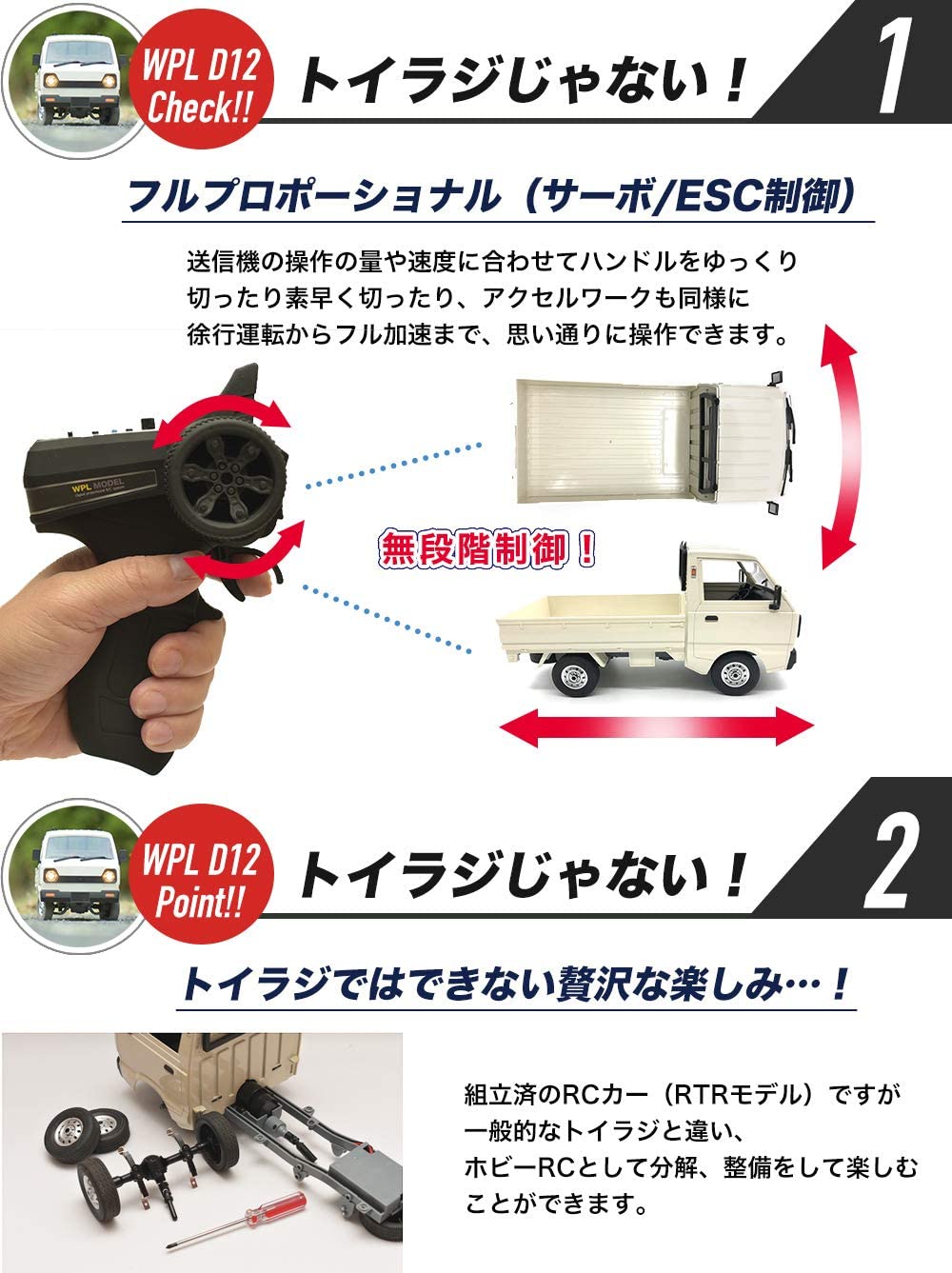 WPL D12 Check!!

トイラジじゃない！

1

フルプロポーショナル（サーボ/ESC制御）

送信機の操作の量や速度に合わせてハンドルをゆっくり切ったり素早く切ったり、アクセルワークも同様に徐行運転からフル加速まで、思い通りに操作できます。

WPL MODEL

無段階制御！

WPL D12 Point!!

トイラジじゃない！

2

トイラジではできない贅沢な楽しみ…！

組立済のRCカー（RTRモデル）ですが一般的なトイラジと違い、ホビーRCとして分解、整備をして楽しむことができます。