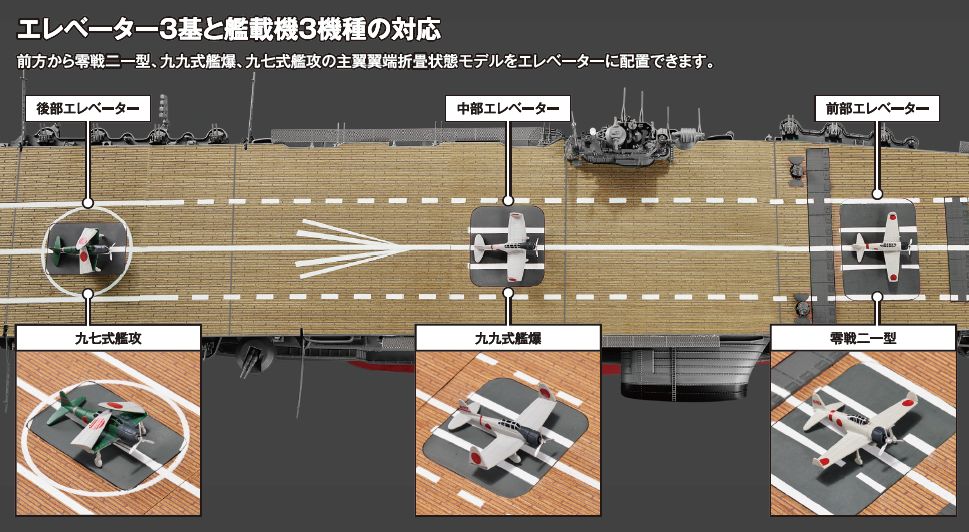 エレベーター3基と艦載機3機種の対応

前方から零戦二一型、九九式艦爆、九七式艦攻の主翼翼端折畳状態モデルをエレベーターに配置できます。

後部エレベーター

中部エレベーター

前部エレベーター

九七式艦攻

九九式艦爆

零戦二一型