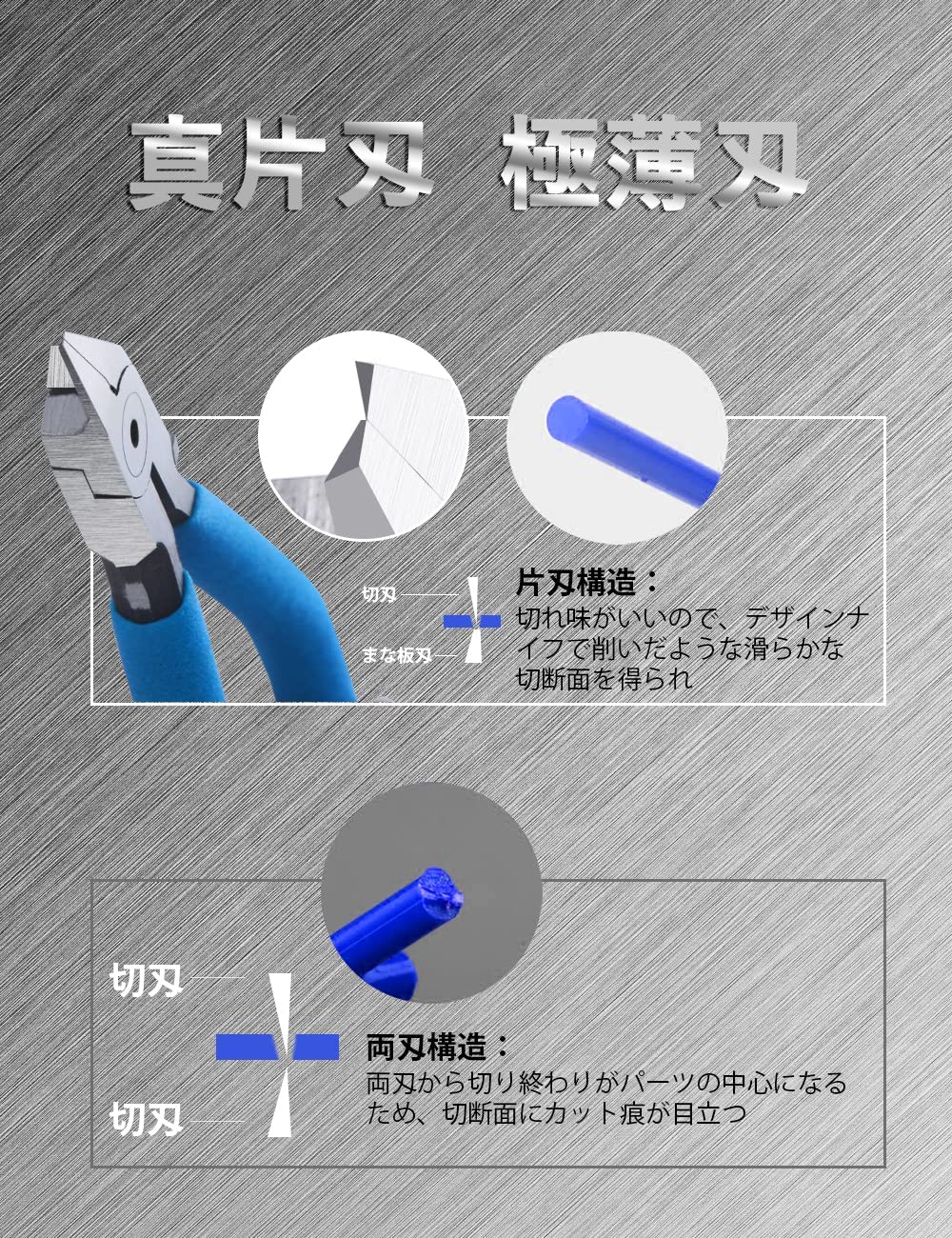 真片刃 極薄刃

切刃

まな板刃

片刃構造：
切れ味がいいので、デザインナイフで削いだような滑らかな切断面を得られ

切刃

切刃

両刃構造：
両刃から切り終わりがパーツの中心になるため、切断面にカット痕が目立つ