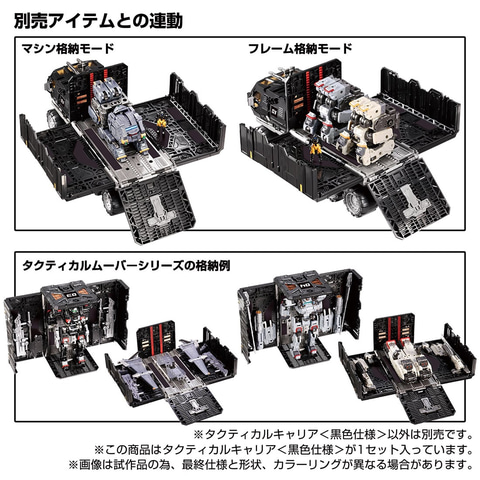 別売アイテムとの連動

マシン格納モード

フレーム格納モード

タクティカルムーバーシリーズの格納例

※タクティカルキャリア＜黒色仕様＞以外は別売です。
※この商品はタクティカルキャリア＜黒色仕様＞が1セット入っています。
※画像は試作品の為、最終仕様と形状、カラーリングが異なる場合があります。