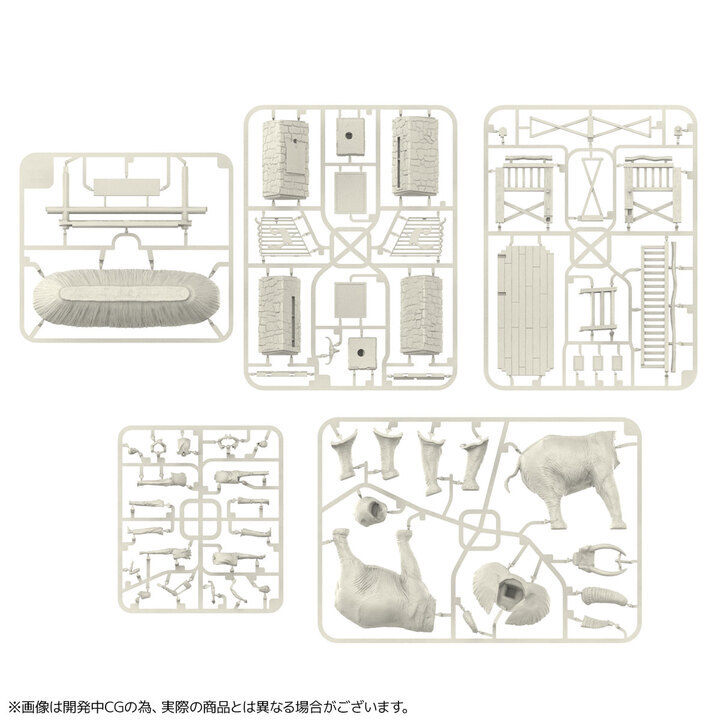 ※画像は開発中CGの為、実際の商品とは異なる場合がございます。