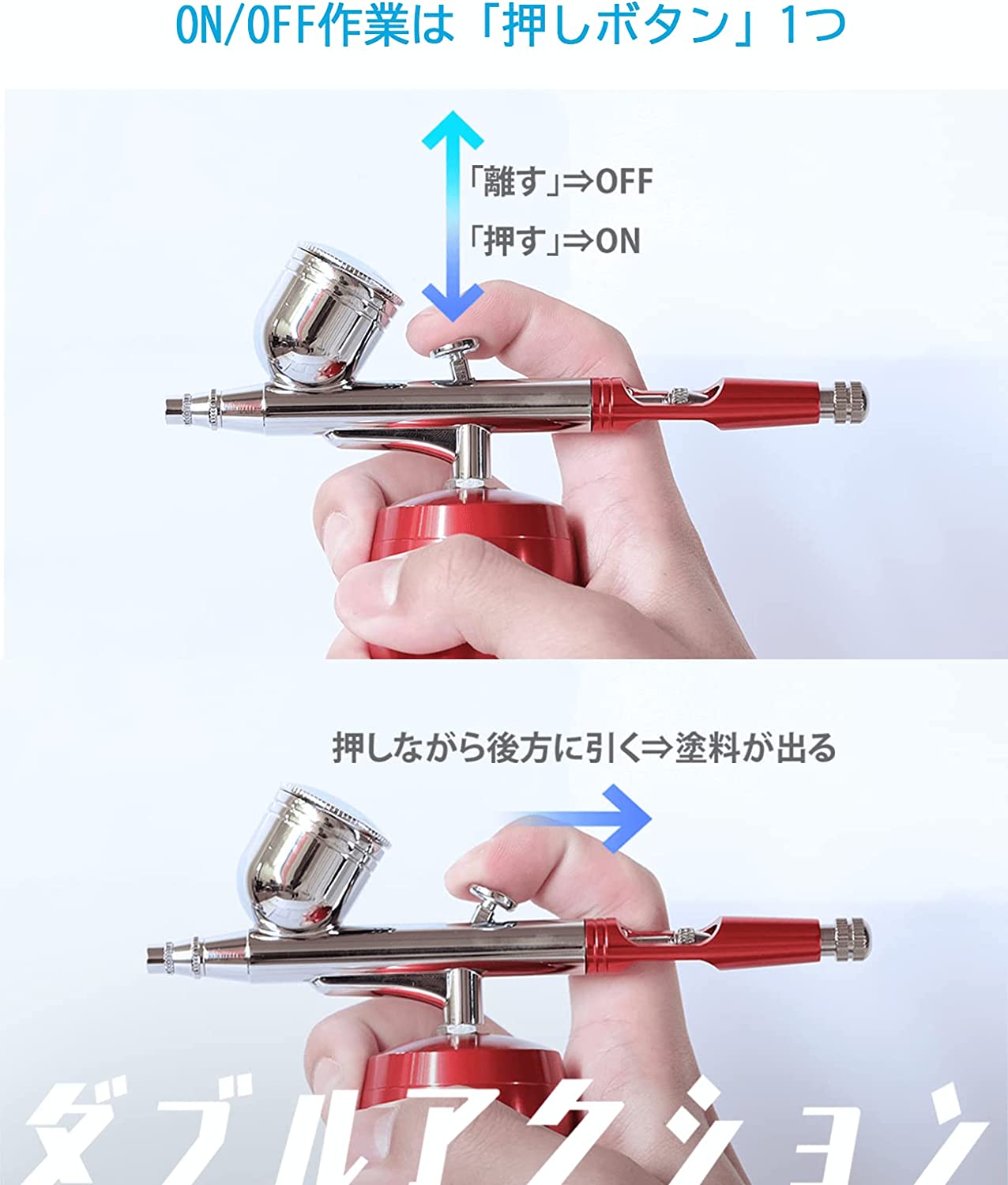 ON/OFF作業は「押しボタン」1つ

「離す」⇒OFF

「押す」⇒ON

押しながら後方に引く⇒塗料が出る

ダブルアクション