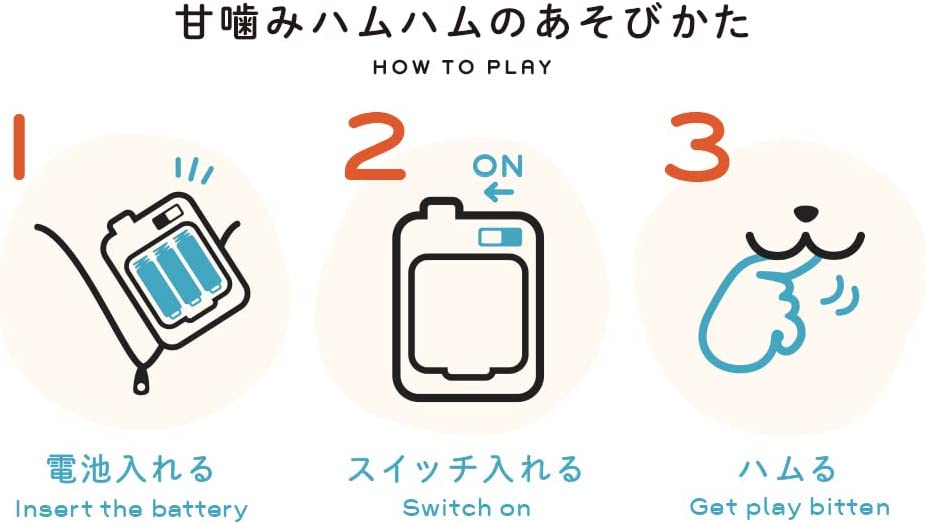 甘噛みハムハムのあそびかた
HOW TO PLAY

1
電池入れる
Insert the battery

2
ON
スイッチ入れる
Switch on

3
ハムる
Get play bitten