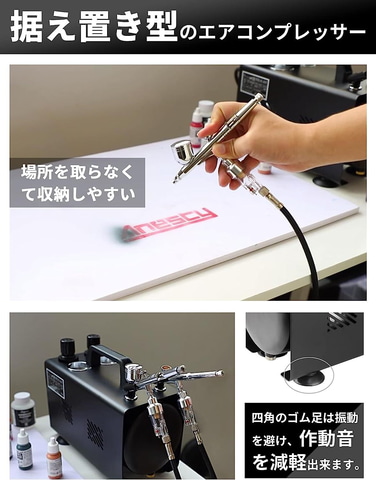 据え置き型のエアコンプレッサー

場所を取らなくて収納しやすい

Anescy

四角のゴム足は振動を避け、作動音を減軽出来ます。