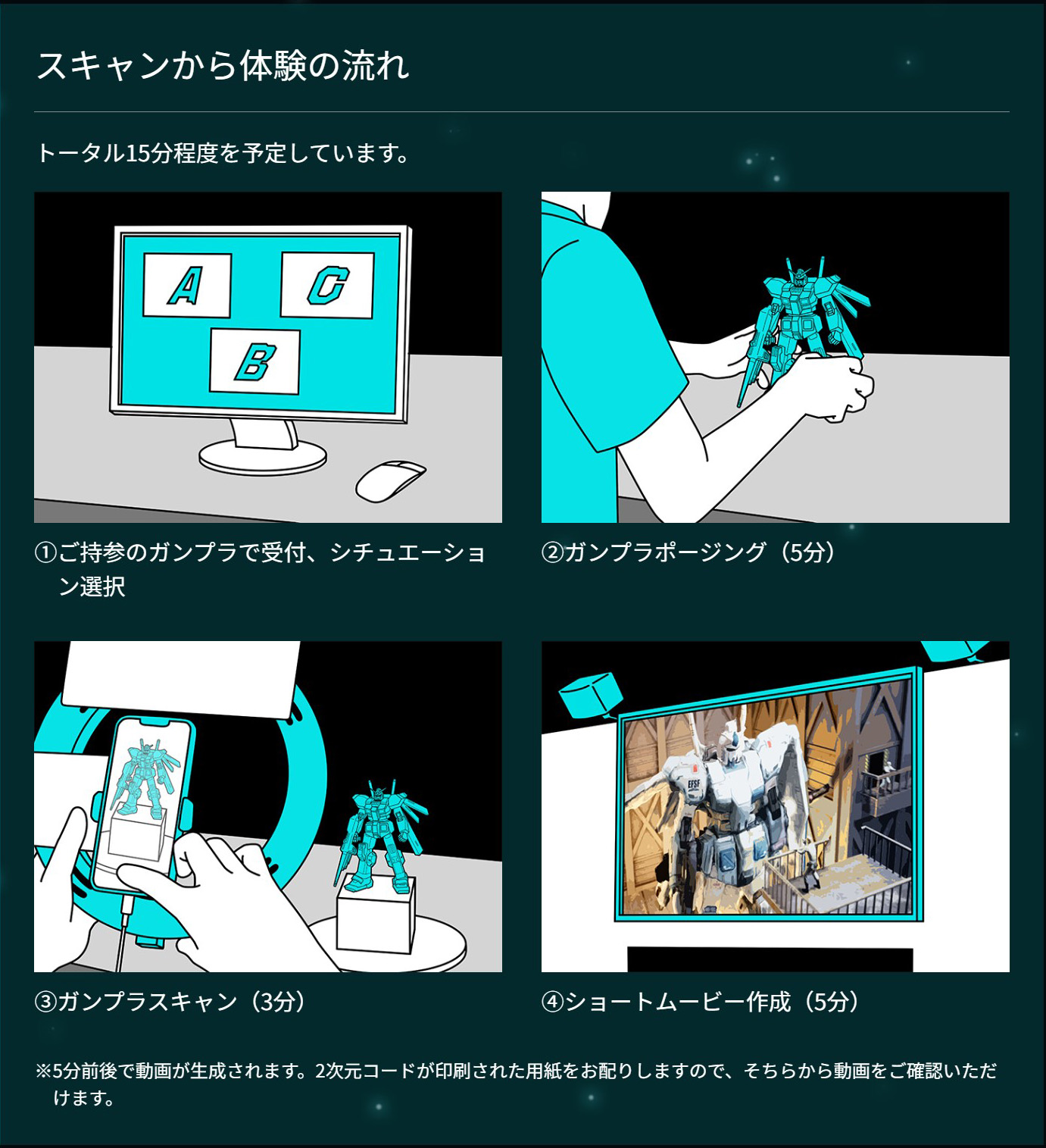 スキャンから体験の流れ

トータル15分程度を予定しています。

A

C

B

①ご持参のガンプラで受付、シチュエーション選択

②ガンプラポージング（5分）

③ガンプラスキャン（3分）

EFSF

④ショートムービー作成（5分）

※5分前後で動画が生成されます。2次元コードが印刷された用紙をお配りしますので、そちらから動画をご確認いただけます。