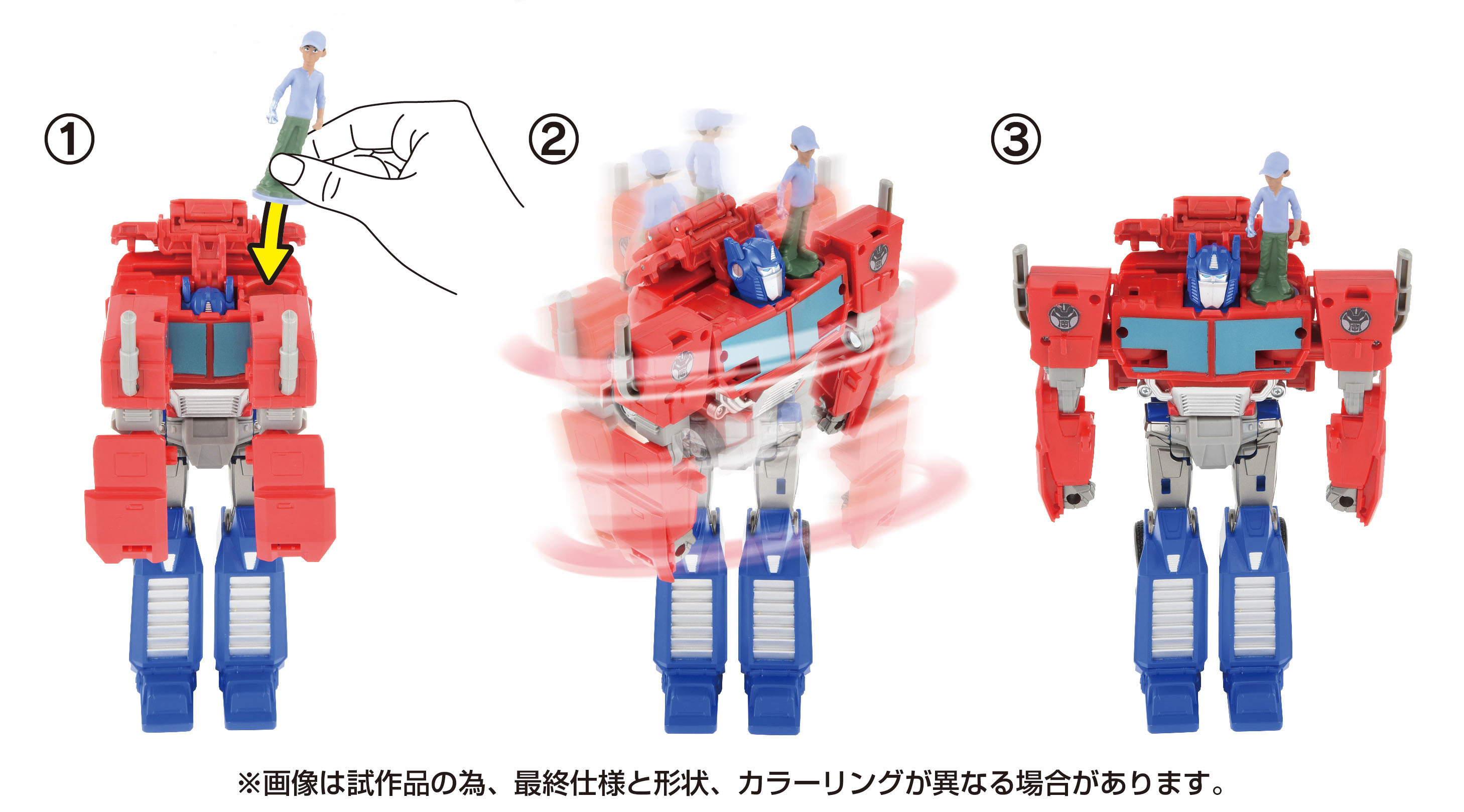 ①

②

③

※画像は試作品の為、最終仕様と形状、カラーリングが異なる場合があります。