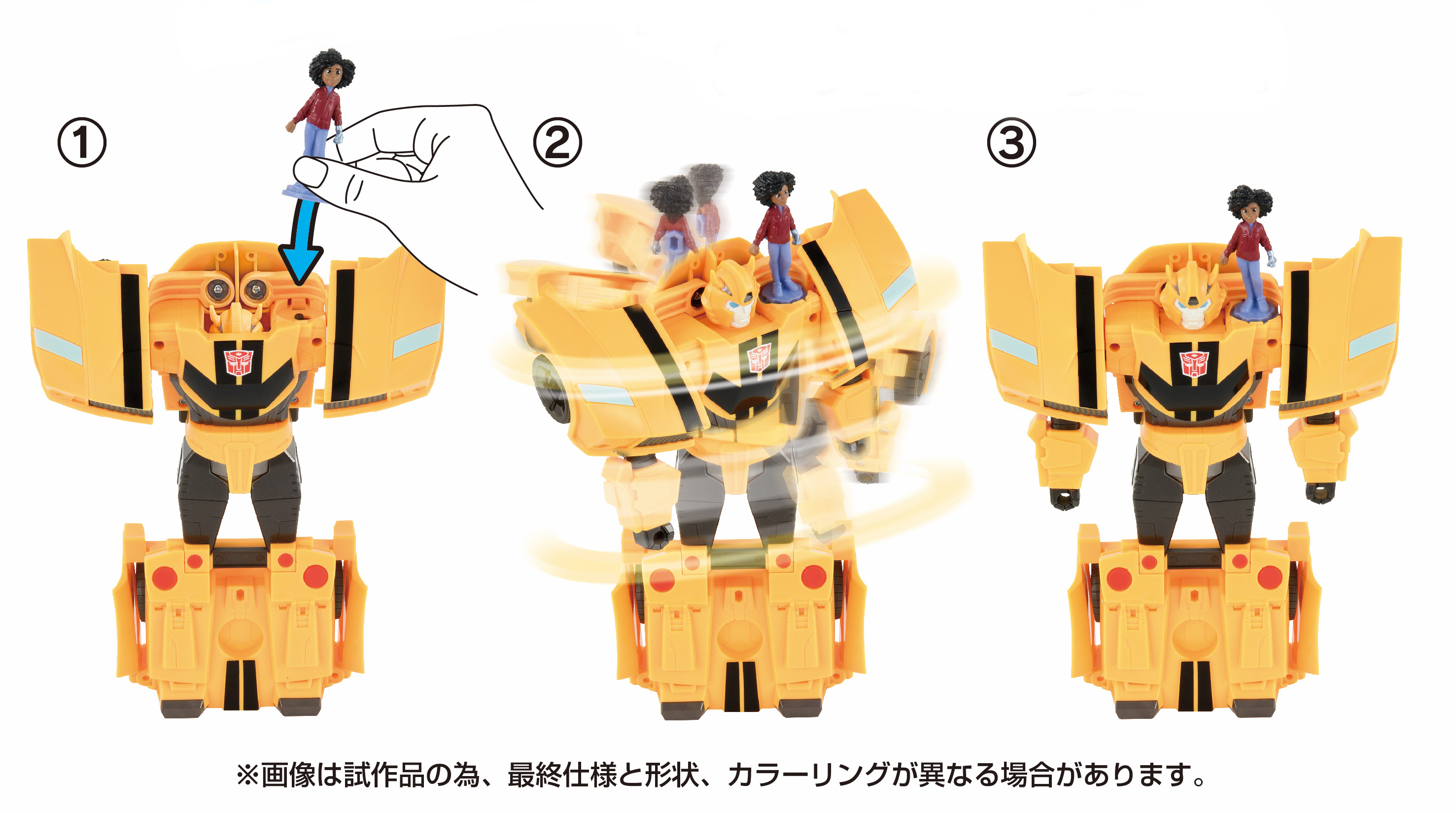 ①

②

③

※画像は試作品の為、最終仕様と形状、カラーリングが異なる場合があります。