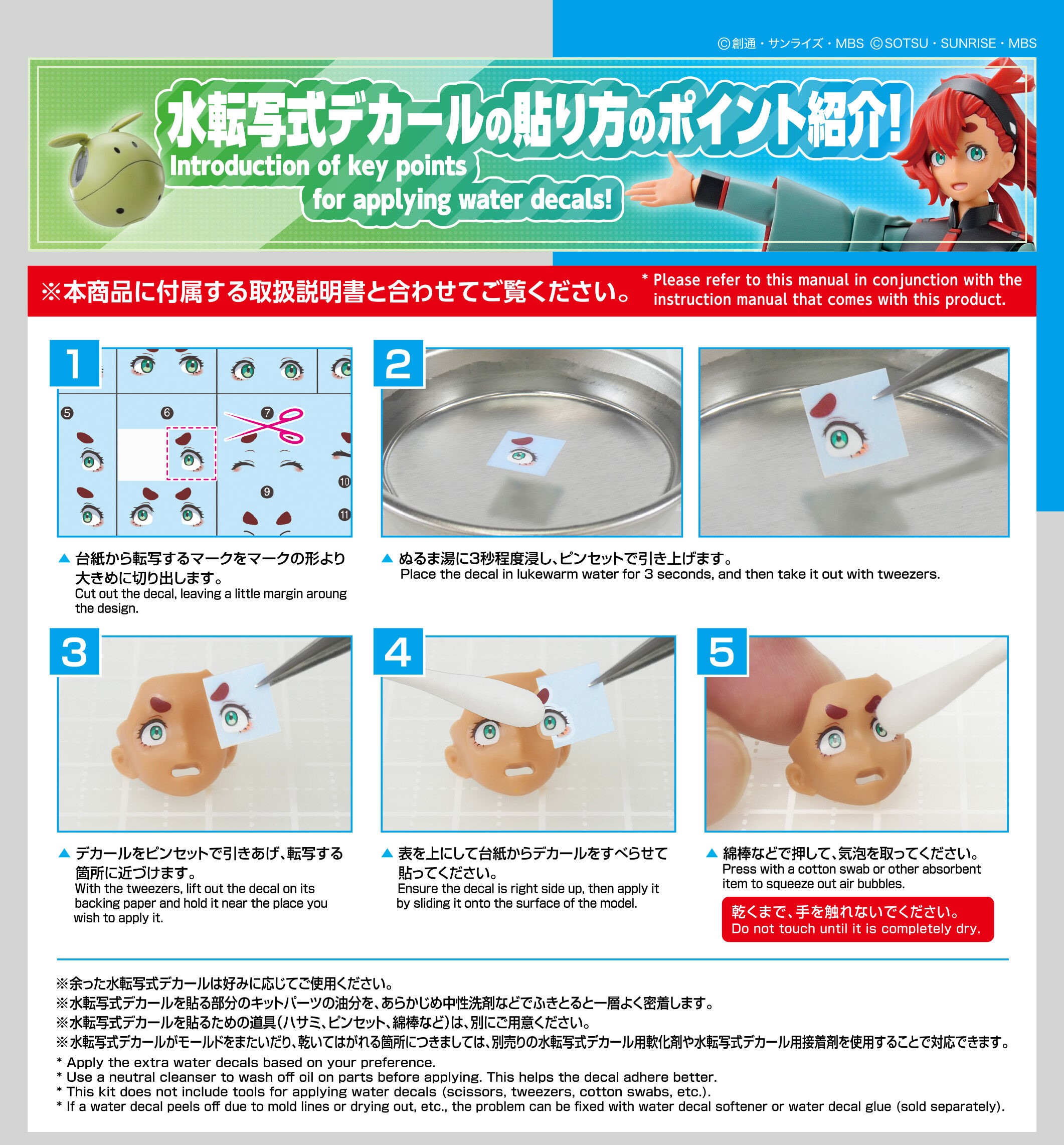 ©創通・サンライズ・MBS ©SOTSU・SUNRISE・MBS

水転写式デカールの貼り方のポイント紹介!
Introduction of key points for applying water decals!

※本商品に付属する取扱説明書と合わせてご覧ください。
* Please refer to this manual in conjunction with the instruction manual that comes with this product.

1

5 6 7 9 10 11

▲ 台紙から転写するマークをマークの形より大きめに切り出します。
Cut out the decal, leaving a little margin aroung the design.

2

▲ ぬるま湯に3秒程度浸し、ピンセットで引き上げます。
Place the decal in lukewarm water for 3 seconds, and then take it out with tweezers.

3

▲ デカールをピンセットで引きあげ、転写する箇所に近づけます。
With the tweezers, lift out the decal on its backing paper and hold it near the place you wish to apply it.

4

▲ 表を上にして台紙からデカールをすべらせて貼ってください。
Ensure the decal is right side up, then apply it by sliding it onto the surface of the model.

5

▲ 綿棒などで押して、気泡を取ってください。
Press with a cotton swab or other absorbent item to squeeze out air bubbles.

乾くまで、手を触れないでください。
Do not touch until it is completely dry.

※余った水転写式デカールは好みに応じてご使用ください。
※水転写式デカールを貼る部分のキットパーツの油分を、あらかじめ中性洗剤などでふきとると一層よく密着します。
※水転写式デカールを貼るための道具(ハサミ、ピンセット、綿棒など)は、別にご用意ください。
※水転写式デカールがモールドをまたいだり、乾いてはがれる箇所につきましては、別売りの水転写式デカール用軟化剤や水転写式デカール用接着剤を使用することで対応できます。
* Apply the extra water decals based on your preference.
* Use a neutral cleanser to wash off oil on parts before applying. This helps the decal adhere better.
* This kit does not include tools for applying water decals (scissors, tweezers, cotton swabs, etc.).
* If a water decal peels off due to mold lines or drying out, etc., the problem can be fixed with water decal softener or water decal glue (sold separately).