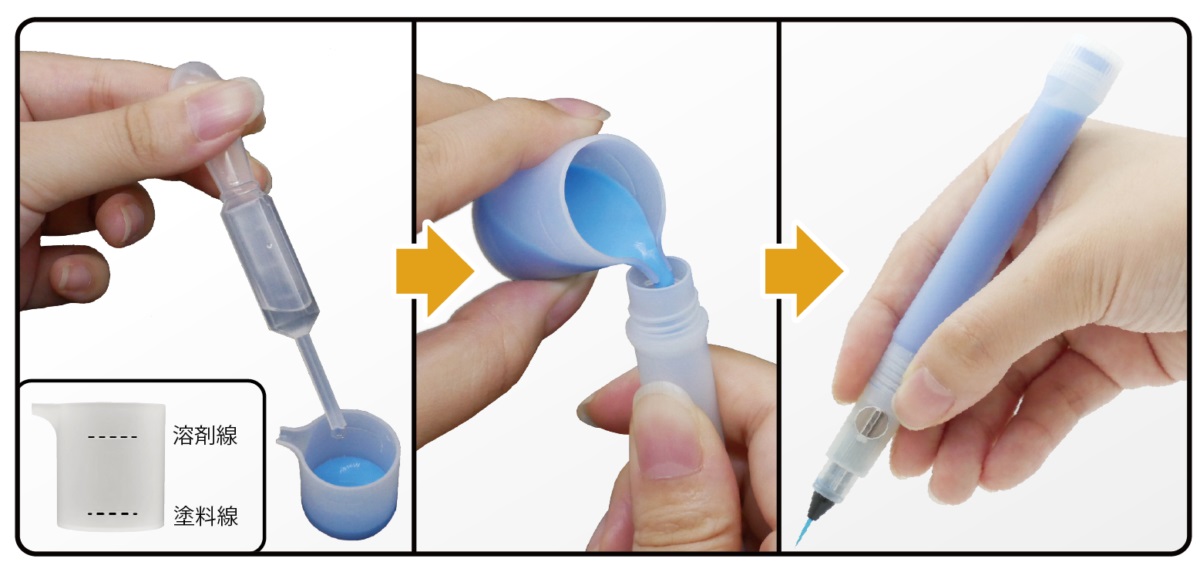 溶剤線
塗料線