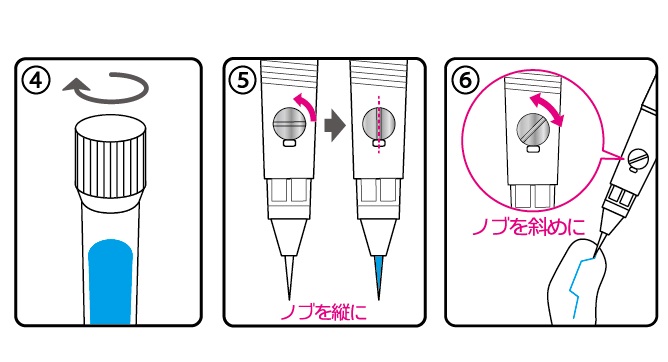 ④

⑤

ノブを縦に

⑥

ノブを斜めに