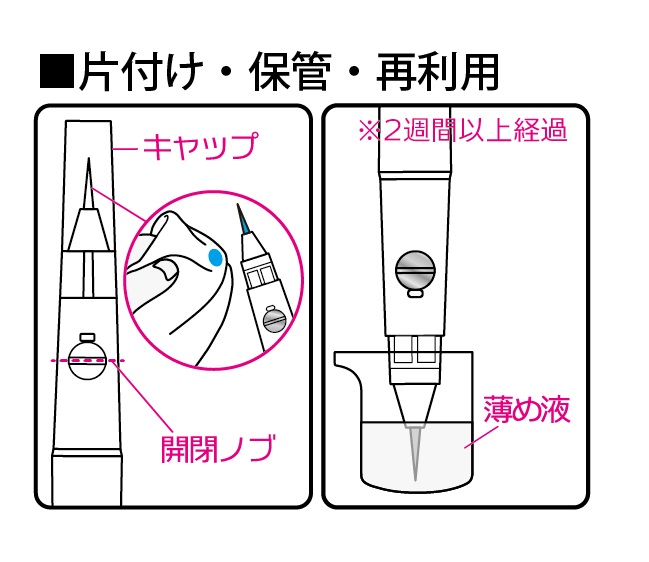 ■片付け・保管・再利用

キャップ

開閉ノブ

※2週間以上経過

薄め液