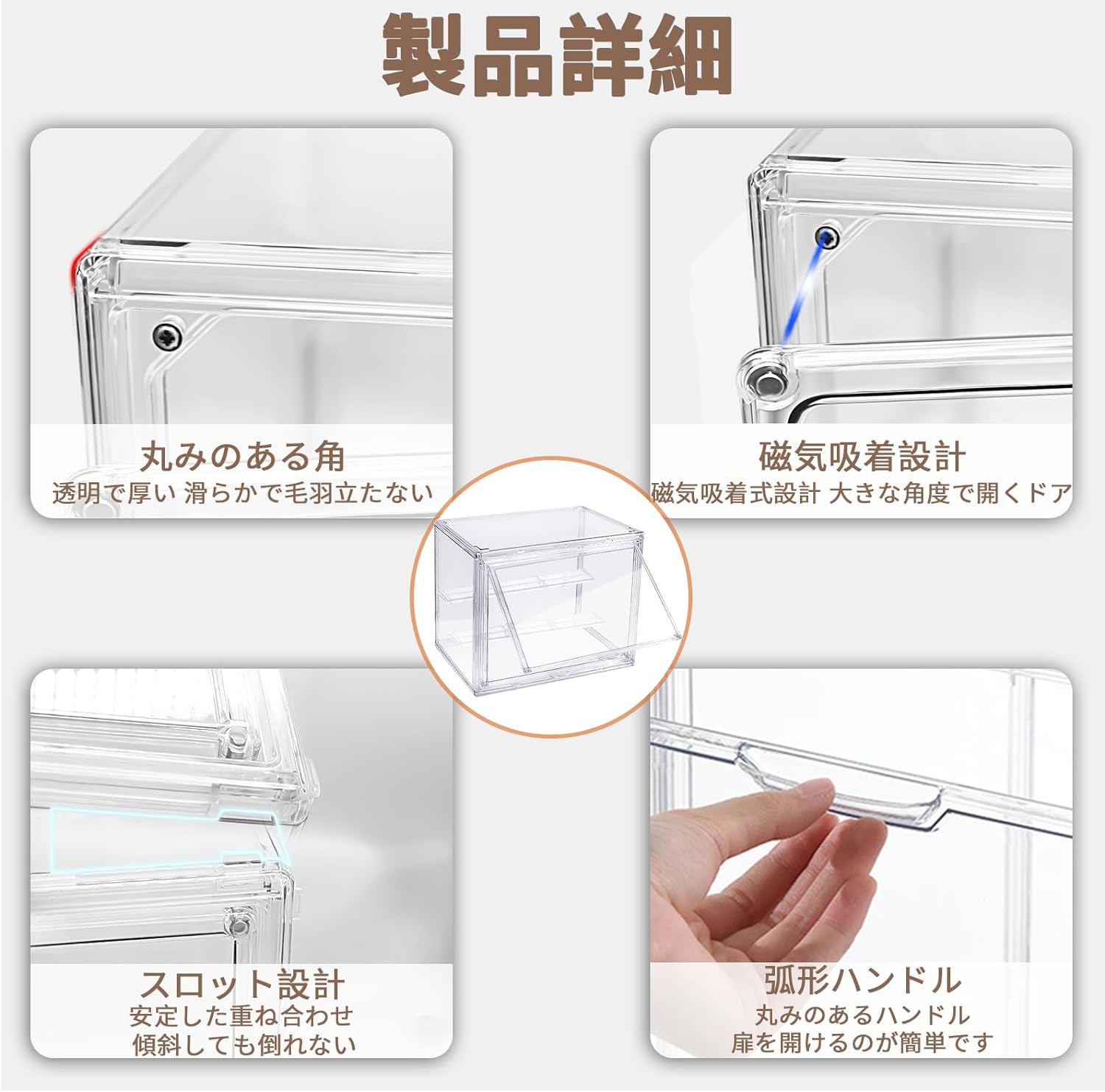 製品詳細

丸みのある角
透明で厚い 滑らかで毛羽立たない

磁気吸着設計
磁気吸着式設計 大きな角度で開くドア

スロット設計
安定した重ね合わせ
傾斜しても倒れない

弧形ハンドル
丸みのあるハンドル
扉を開けるのが簡単です