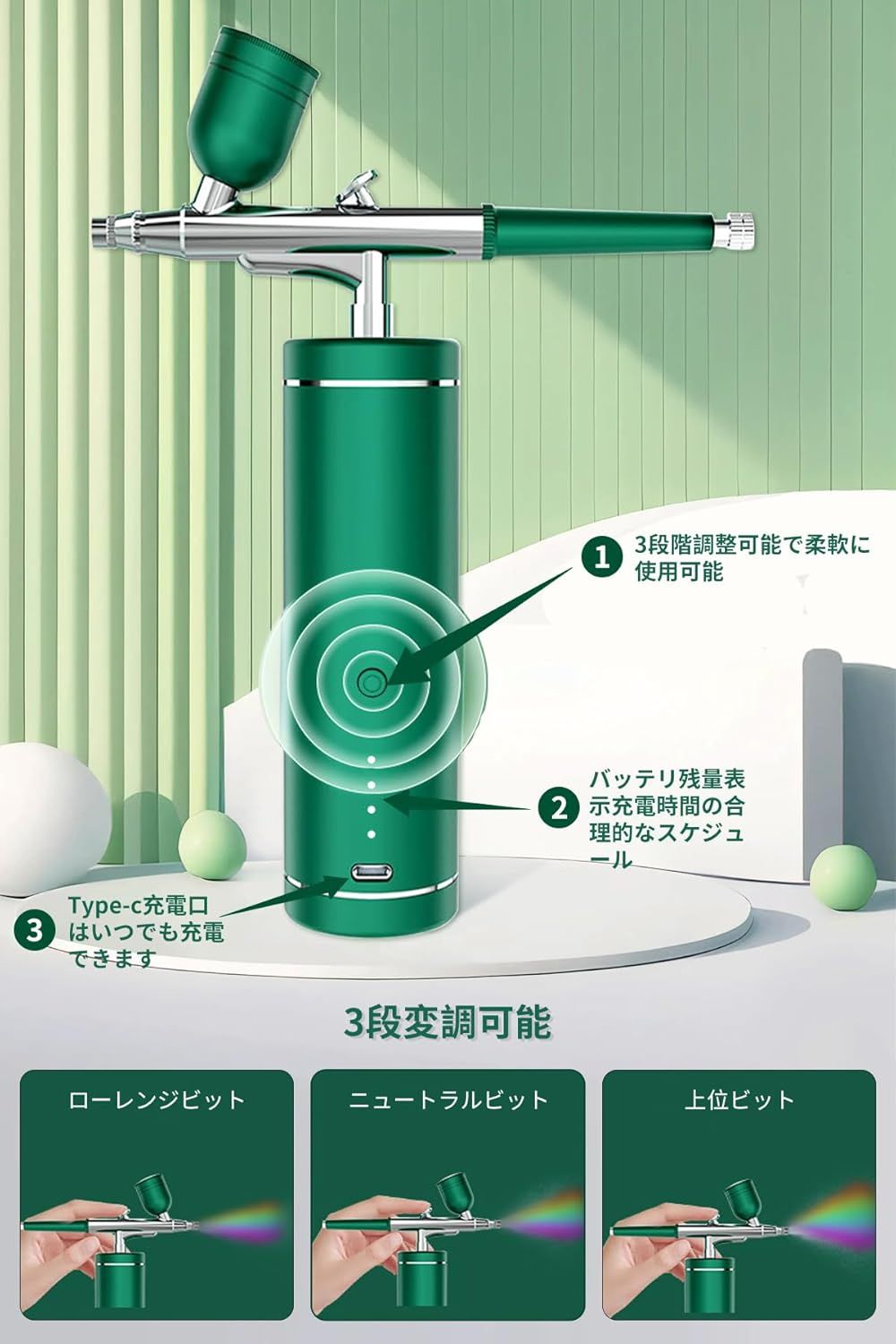 1 3段階調整可能で柔軟に使用可能

2 バッテリ残量表示充電時間の合理的なスケジュール

3 Type-c充電口はいつでも充電できます

3段変調可能

ローレンジビット

ニュートラルビット

上位ビット