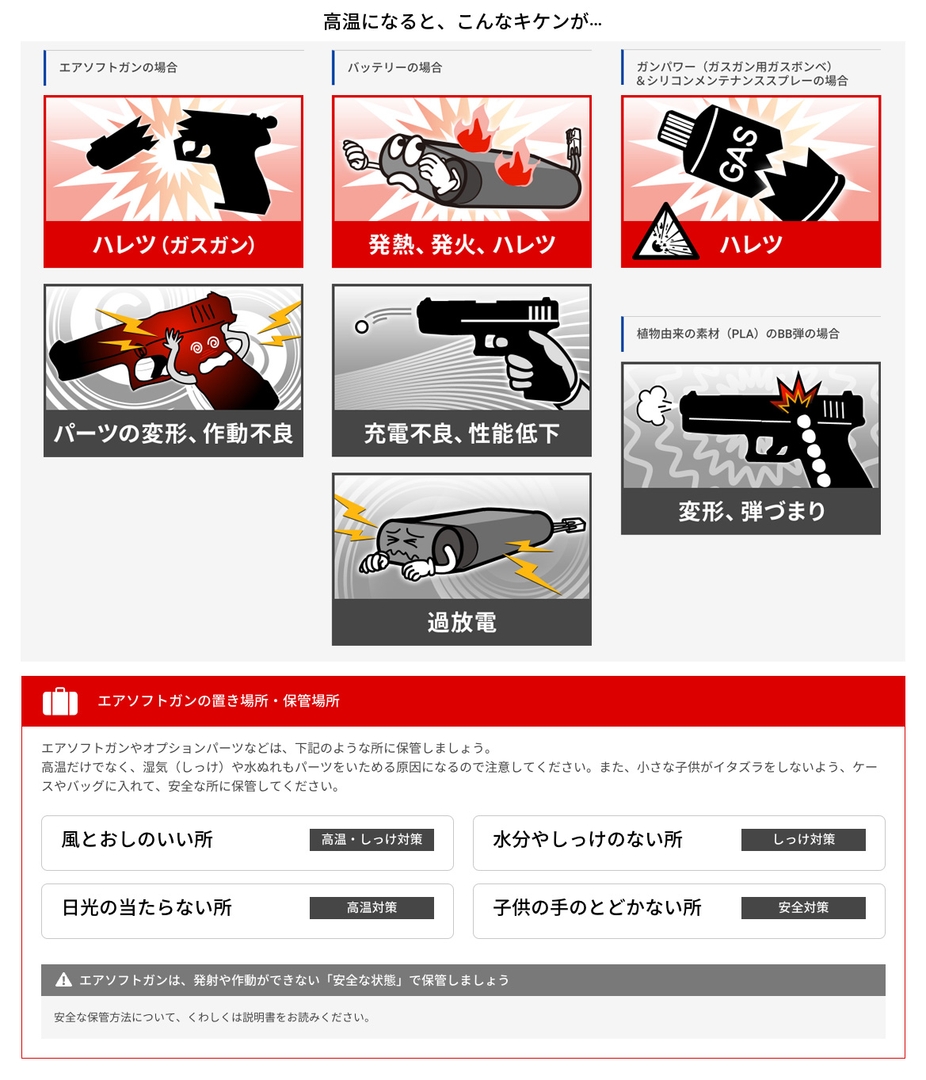 高温になると、こんなキケンが…

エアソフトガンの場合

ハレツ（ガスガン）

パーツの変形、作動不良

バッテリーの場合

発熱、発火、ハレツ

充電不良、性能低下

過放電

ガンパワー（ガスガン用ガスボンベ）＆シリコンメンテナンススプレーの場合

GAS

ハレツ

植物由来の素材（PLA）のBB弾の場合

変形、弾づまり

エアソフトガンの置き場所・保管場所

エアソフトガンやオプションパーツなどは、下記のような所に保管しましょう。
高温だけでなく、湿気（しっけ）や水ぬれもパーツをいためる原因になるので注意してください。また、小さな子供がイタズラをしないよう、ケースやバッグに入れて、安全な所に保管してください。

風とおしのいい所 高温・しっけ対策

水分やしっけのない所 しっけ対策

日光の当たらない所 高温対策

子供の手のとどかない所 安全対策

エアソフトガンは、発射や作動ができない「安全な状態」で保管しましょう

安全な保管方法について、くわしくは説明書をお読みください。