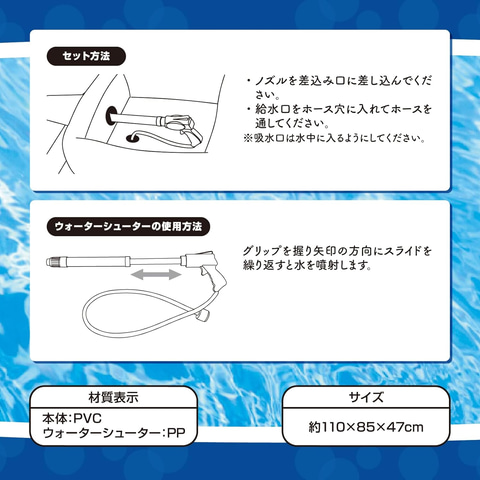 セット方法

・ノズルを差込み口に差し込んでください。
・給水口をホース穴に入れてホースを通してください。
※吸水口は水中に入るようにしてください。

ウォーターシューターの使用方法

グリップを握り矢印の方向にスライドを繰り返すと水を噴射します。

材質表示
本体:PVC
ウォーターシューター:PP

サイズ
約110×85×47cm