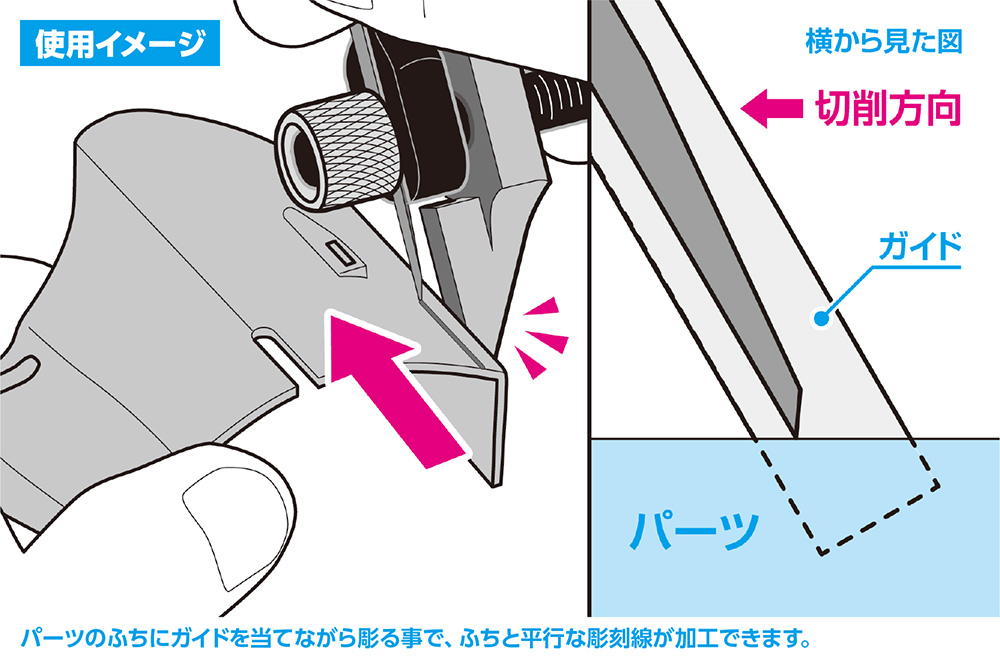 使用イメージ

横から見た図

切削方向

ガイド

パーツ

パーツのふちにガイドを当てながら彫る事で、ふちと平行な彫刻線が加工できます。