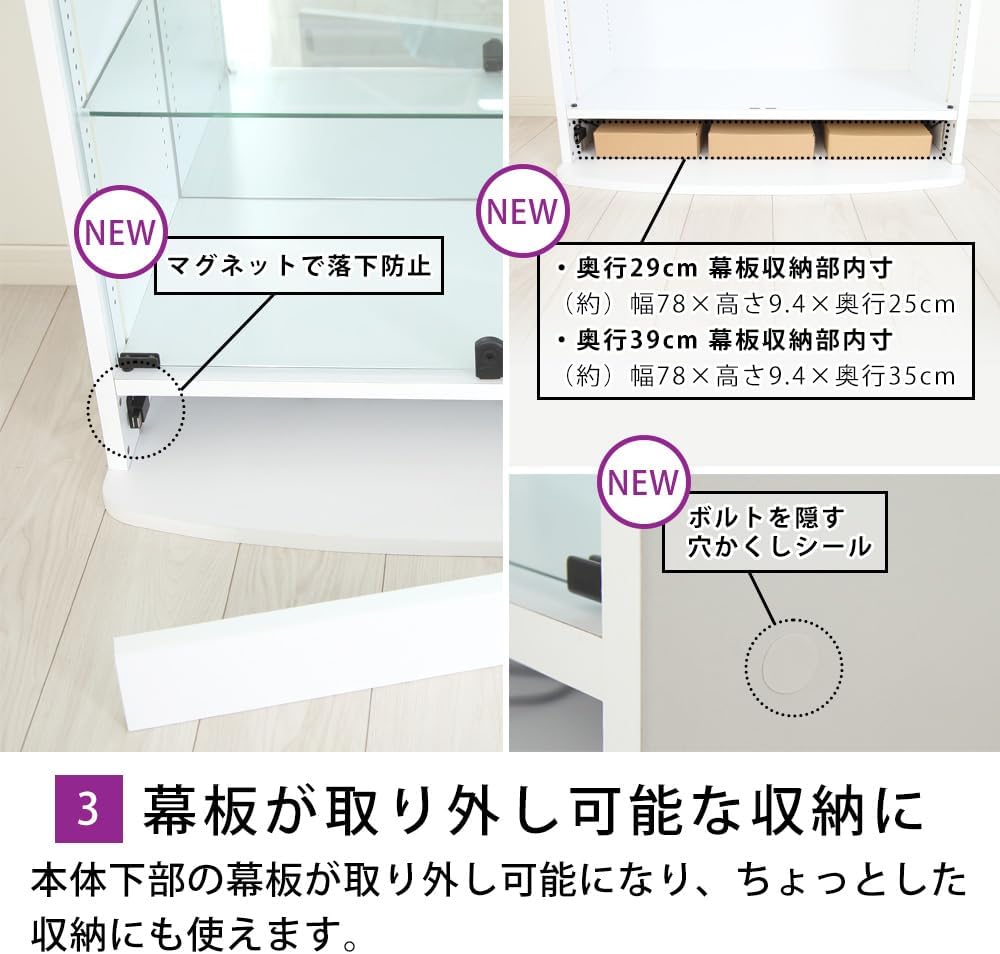 NEW

マグネットで落下防止

NEW

・奥行29cm 幕板収納部内寸
（約）幅78×高さ9.4×奥行25cm
・奥行39cm 幕板収納部内寸
（約）幅78×高さ9.4×奥行35cm

NEW

ボルトを隠す
穴かくしシール

3 幕板が取り外し可能な収納に

本体下部の幕板が取り外し可能になり、ちょっとした収納にも使えます。