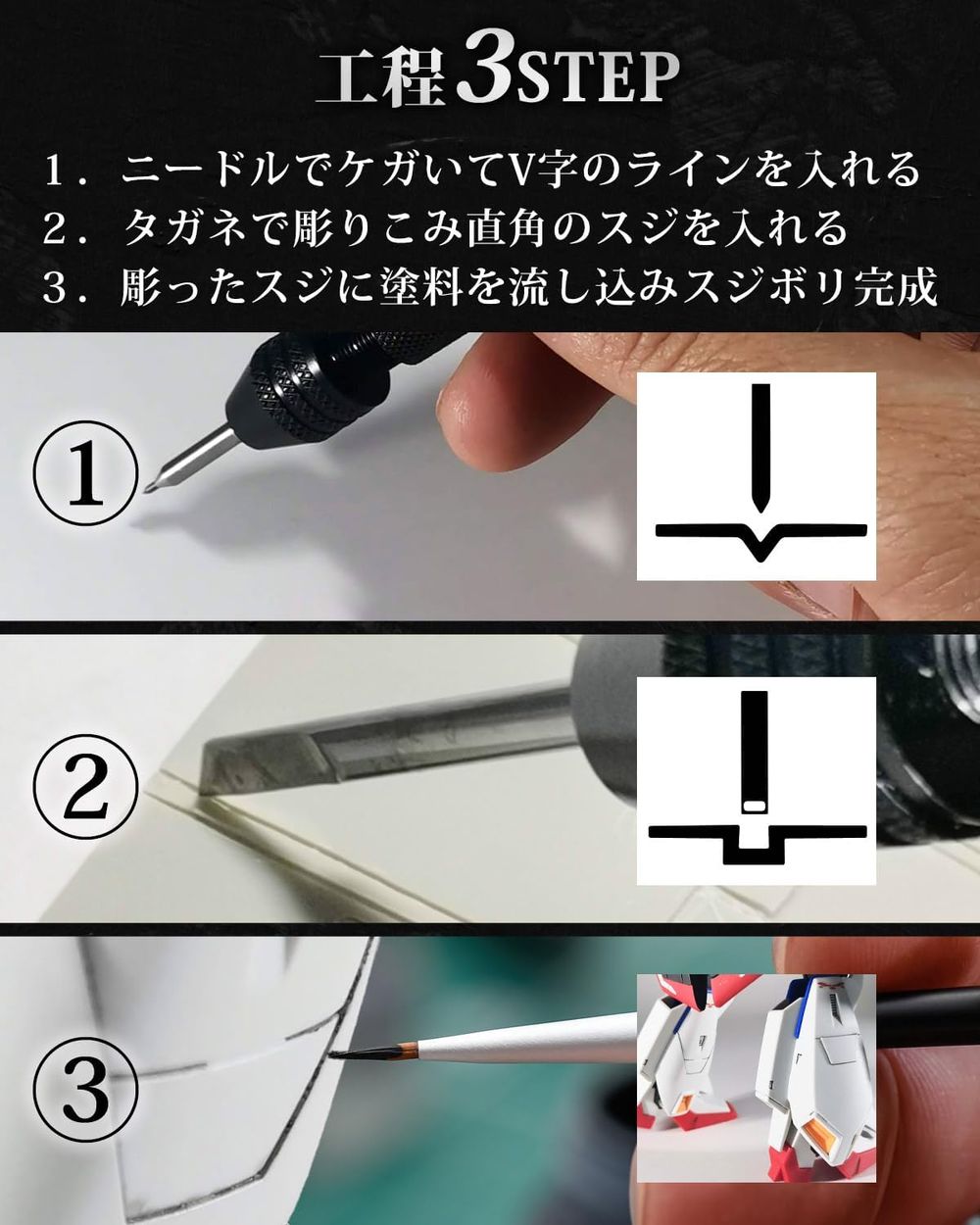 工程3STEP

1．ニードルでケガいてV字のラインを入れる
2．タガネで彫りこみ直角のスジを入れる
3．彫ったスジに塗料を流し込みスジボリ完成

①

②

③