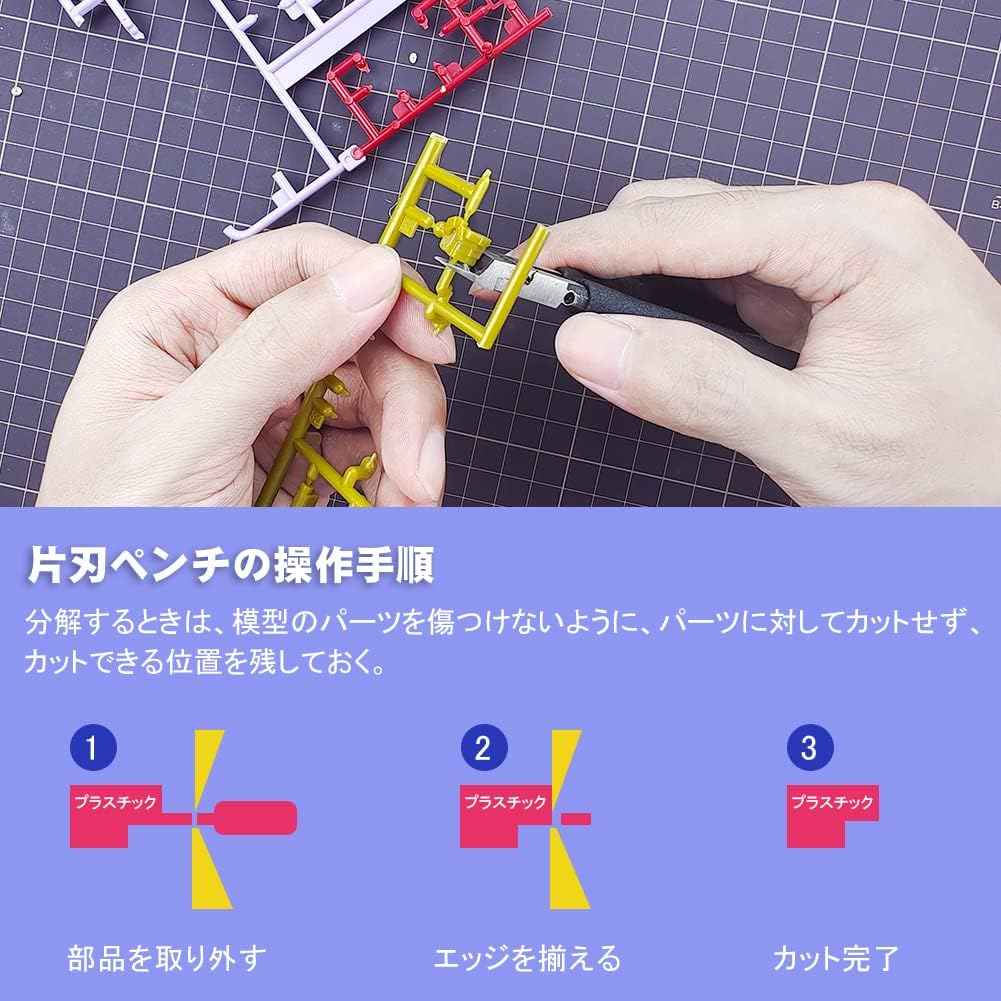 片刃ペンチの操作手順

分解するときは、模型のパーツを傷つけないように、パーツに対してカットせず、カットできる位置を残しておく。

1
プラスチック
部品を取り外す

2
プラスチック
エッジを揃える

3
プラスチック
カット完了