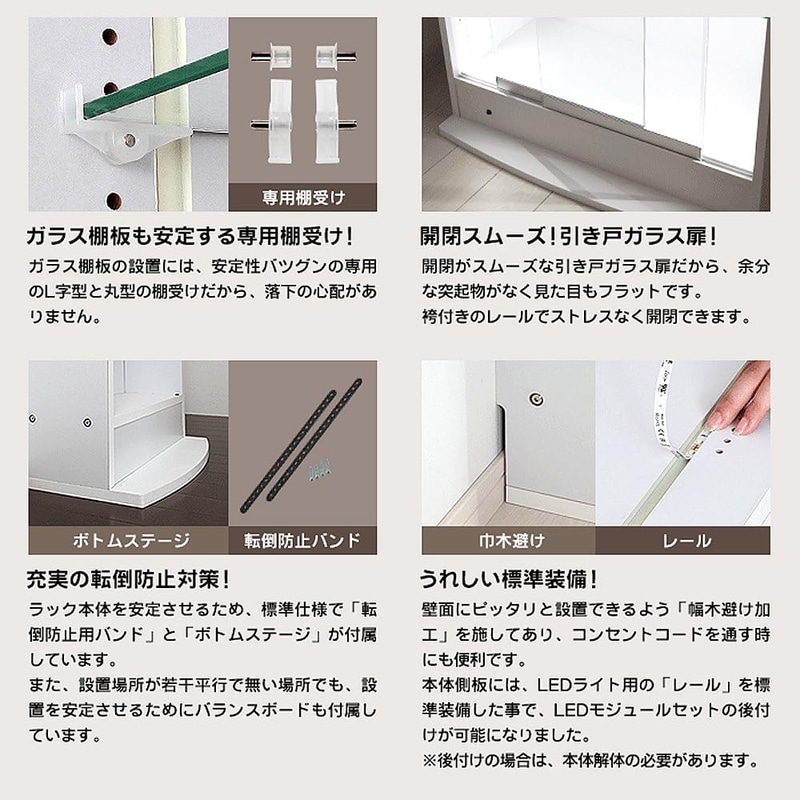 専用棚受け

ガラス棚板も安定する専用棚受け！

ガラス棚板の設置には、安定性バツグンの専用のL字型と丸型の棚受けだから、落下の心配がありません。

開閉スムーズ！引き戸ガラス扉！

開閉がスムーズな引き戸ガラス扉だから、余分な突起物がなく見た目もフラットです。
袴付きのレールでストレスなく開閉できます。

ボトムステージ

転倒防止バンド

充実の転倒防止対策！

ラック本体を安定させるため、標準仕様で「転倒防止用バンド」と「ボトムステージ」が付属しています。
また、設置場所が若干平行で無い場所でも、設置を安定させるためにバランスボードも付属しています。

巾木避け

レール

うれしい標準装備！

壁面にピッタリと設置できるよう「幅木避け加工」を施してあり、コンセントコードを通す時にも便利です。
本体側板には、LEDライト用の「レール」を標準装備した事で、LEDモジュールセットの後付けが可能になりました。
※後付けの場合は、本体解体の必要があります。