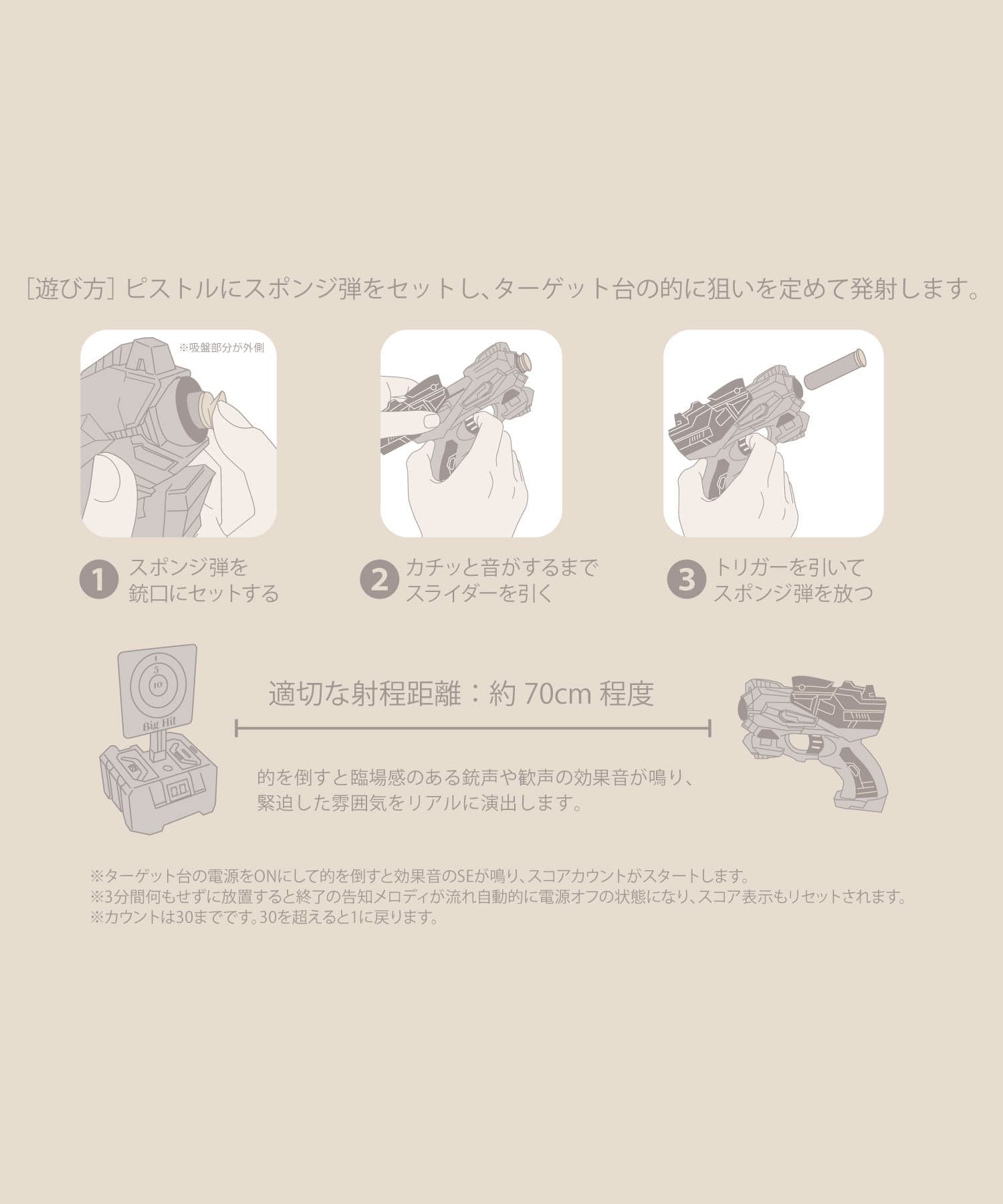 ［遊び方］ピストルにスポンジ弾をセットし、ターゲット台の的に狙いを定めて発射します。

※吸盤部分が外側

1 スポンジ弾を銃口にセットする

2 カチッと音がするまでスライダーを引く

3 トリガーを引いてスポンジ弾を放つ

1
5
10
Big Hit

適切な射程距離：約 70cm 程度

的を倒すと臨場感のある銃声や歓声の効果音が鳴り、緊迫した雰囲気をリアルに演出します。

※ターゲット台の電源をONにして的を倒すと効果音のSEが鳴り、スコアカウントがスタートします。
※3分間何もせずに放置すると終了の告知メロディが流れ自動的に電源オフの状態になり、スコア表示もリセットされます。
※カウントは30までです。30を超えると1に戻ります。