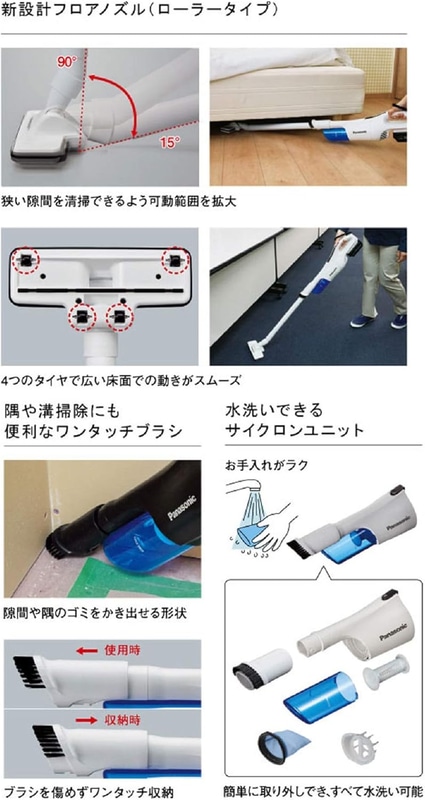 新設計フロアノズル（ローラータイプ）

90°

15°

Panasonic

狭い隙間を清掃できるよう可動範囲を拡大

4つのタイヤで広い床面での動きがスムーズ

隅や溝掃除にも
便利なワンタッチブラシ

Panasonic

隙間や隅のゴミをかき出せる形状

使用時

収納時

ブラシを傷めずワンタッチ収納

水洗いできる
サイクロンユニット

お手入れがラク

Panasonic

Panasonic

簡単に取り外しでき、すべて水洗い可能