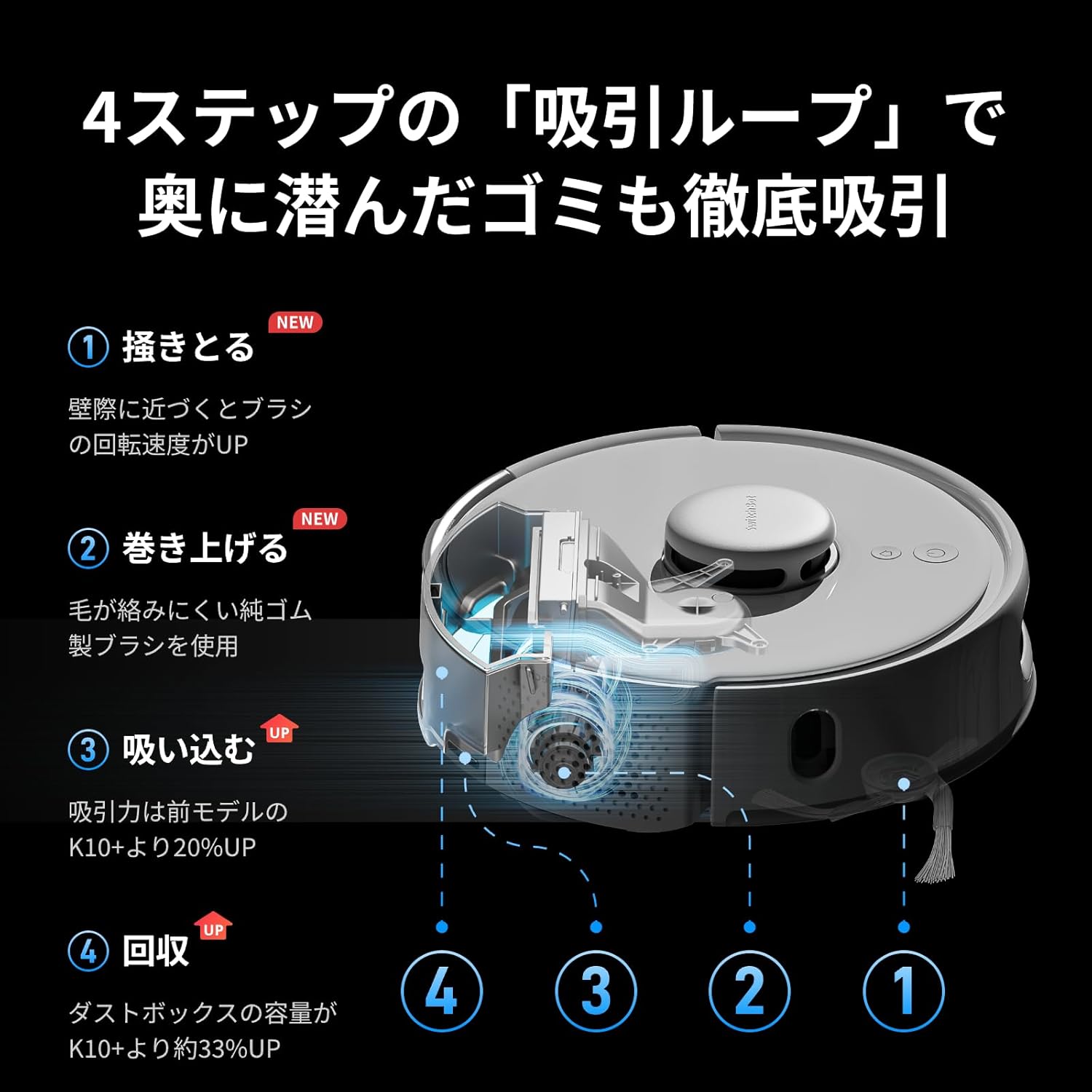 4ステップの「吸引ループ」で
奥に潜んだゴミも徹底吸引

① 掻きとる NEW

壁際に近づくとブラシの回転速度がUP

② 巻き上げる NEW

毛が絡みにくい純ゴム製ブラシを使用

③ 吸い込む UP

吸引力は前モデルのK10+より20%UP

④ 回収 UP

ダストボックスの容量がK10+より約33%UP

SwitchBot

④ ③ ② ①