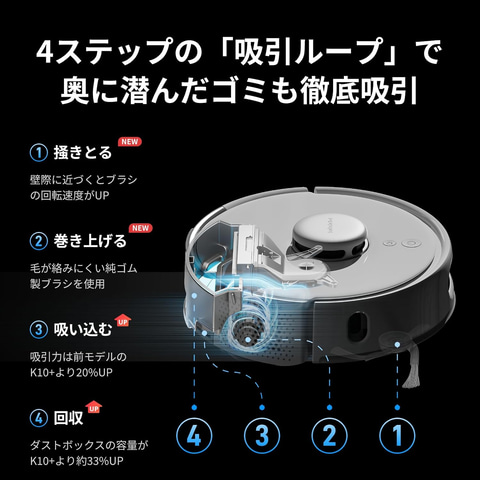 4ステップの「吸引ループ」で
奥に潜んだゴミも徹底吸引

① 掻きとる NEW

壁際に近づくとブラシの回転速度がUP

② 巻き上げる NEW

毛が絡みにくい純ゴム製ブラシを使用

③ 吸い込む UP

吸引力は前モデルのK10+より20%UP

④ 回収 UP

ダストボックスの容量がK10+より約33%UP

④ ③ ② ①