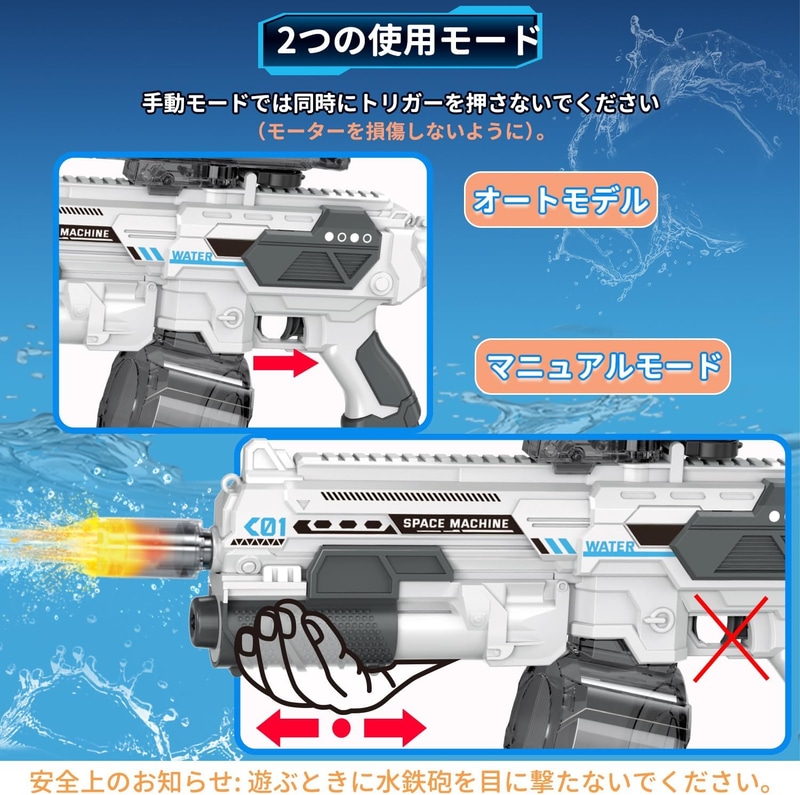 2つの使用モード

手動モードでは同時にトリガーを押さないでください
（モーターを損傷しないように）。

MACHINE
WATER

オートモデル

マニュアルモード

<01
SPACE MACHINE
WATER

安全上のお知らせ: 遊ぶときに水鉄砲を目に撃たないでください。