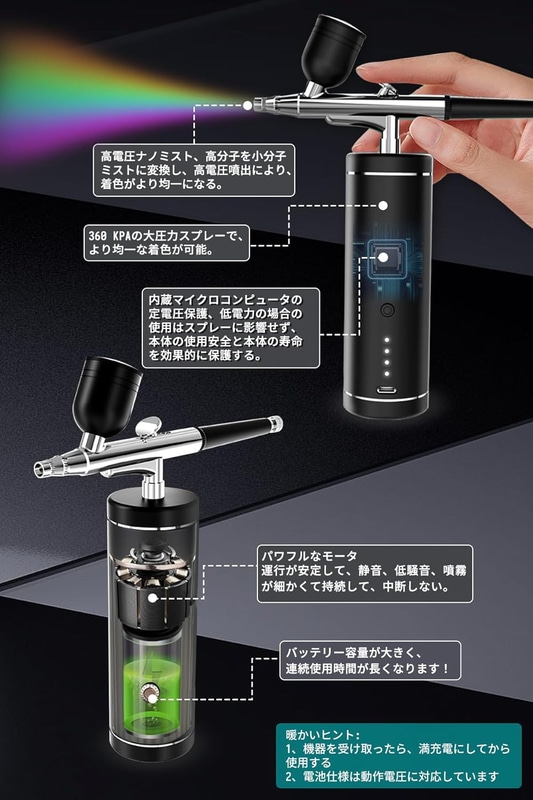 高電圧ナノミスト、高分子を小分子ミストに変換し、高電圧噴出により、着色がより均一になる。

360 KPAの大圧力スプレーで、より均一な着色が可能。

内蔵マイクロコンピュータの定電圧保護、低電力の場合の使用はスプレーに影響せず、本体の使用安全と本体の寿命を効果的に保護する。

パワフルなモータ
運行が安定して、静音、低騒音、噴霧が細かくて持続して、中断しない。

バッテリー容量が大きく、連続使用時間が長くなります！

暖かいヒント：
1、機器を受け取ったら、満充電にしてから使用する
2、電池仕様は動作電圧に対応しています