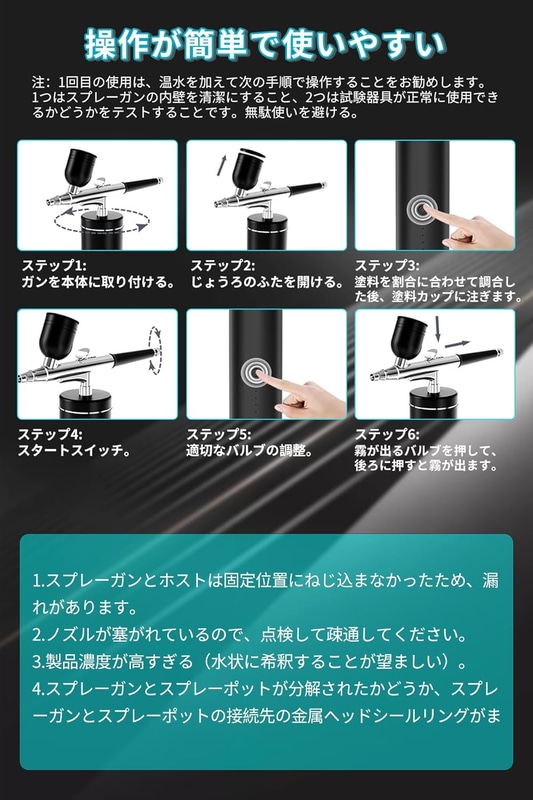 操作が簡単で使いやすい

注：1回目の使用は、温水を加えて次の手順で操作することをお勧めします。1つはスプレーガンの内壁を清潔にすること、2つは試験器具が正常に使用できるかどうかをテストすることです。無駄使いを避ける。

ステップ1:
ガンを本体に取り付ける。

ステップ2:
じょうろのふたを開ける。

ステップ3:
塗料を割合に合わせて調合した後、塗料カップに注ぎます。

ステップ4:
スタートスイッチ。

ステップ5:
適切なバルブの調整。

ステップ6:
霧が出るバルブを押して、後ろに押すと霧が出ます。

1.スプレーガンとホストは固定位置にねじ込まなかったため、漏れがあります。
2.ノズルが塞がれているので、点検して疎通してください。
3.製品濃度が高すぎる（水状に希釈することが望ましい）。
4.スプレーガンとスプレーポットが分解されたかどうか、スプレーガンとスプレーポットの接続先の金属ヘッドシールリングがま