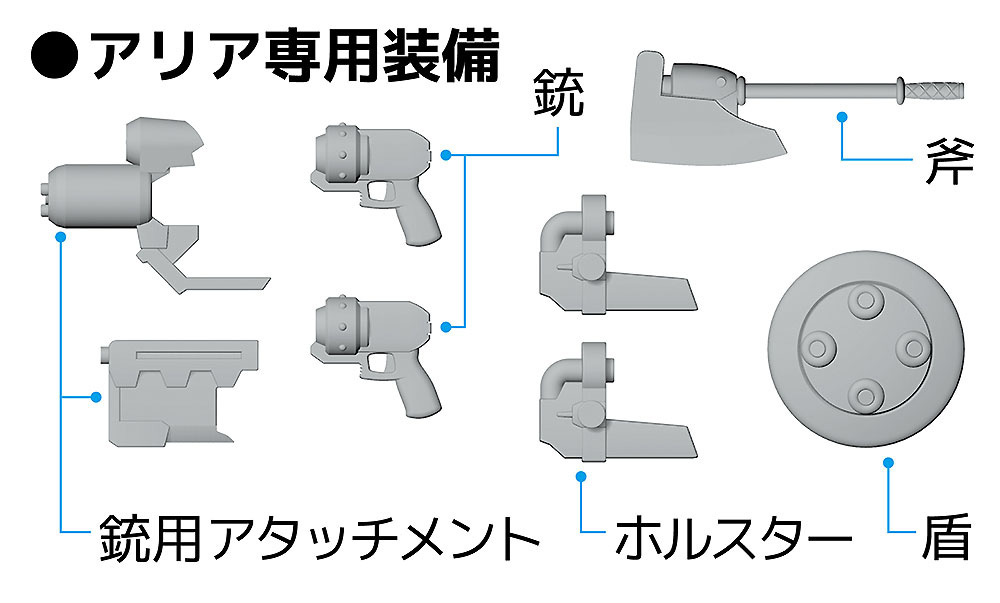 ●アリア専用装備

銃

斧

銃用アタッチメント

ホルスター

盾