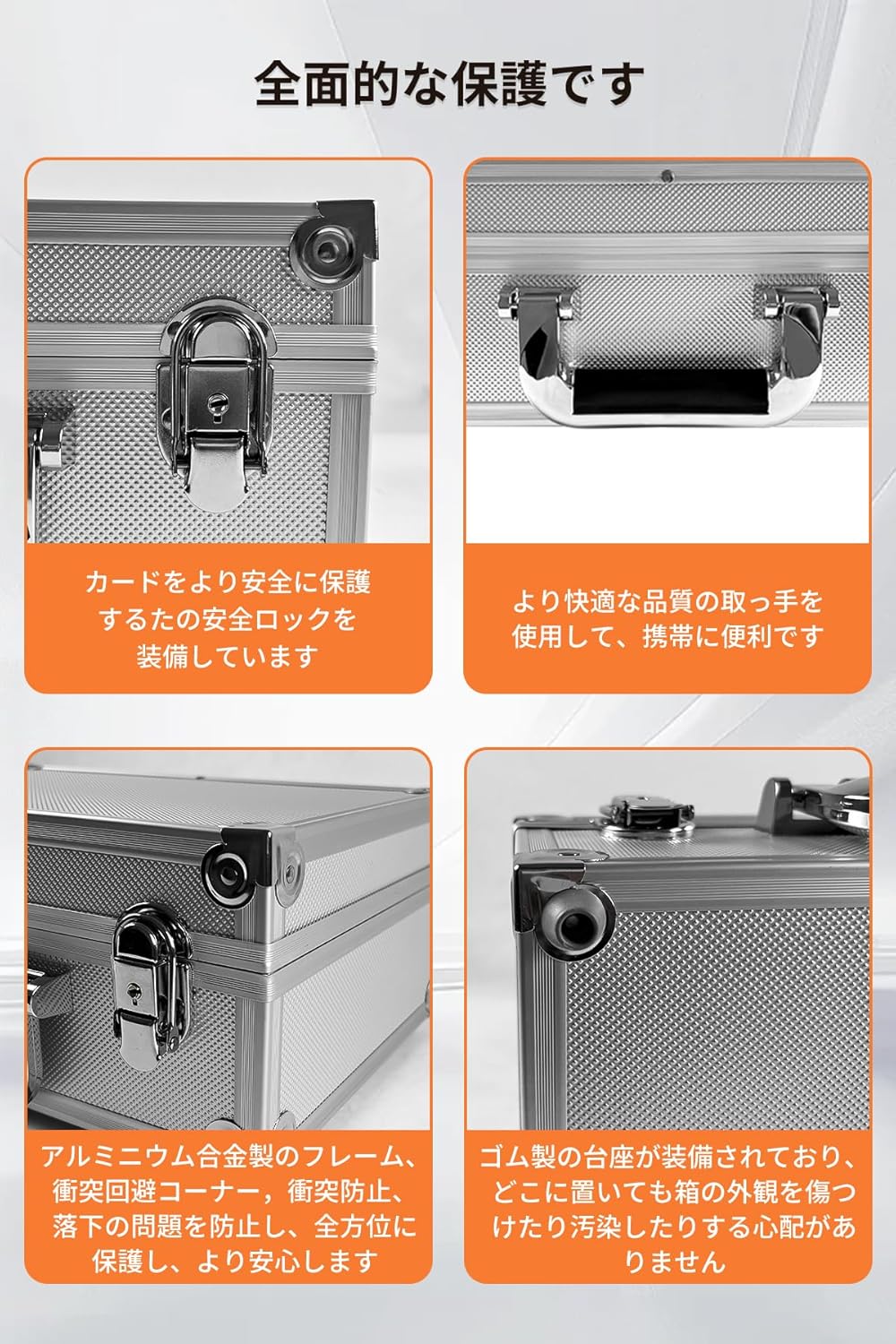 全面的な保護です

カードをより安全に保護するたの安全ロックを装備しています

より快適な品質の取っ手を使用して、携帯に便利です

アルミニウム合金製のフレーム、衝突回避コーナー，衝突防止、落下の問題を防止し、全方位に保護し、より安心します

ゴム製の台座が装備されており、どこに置いても箱の外観を傷つけたり汚染したりする心配がありません