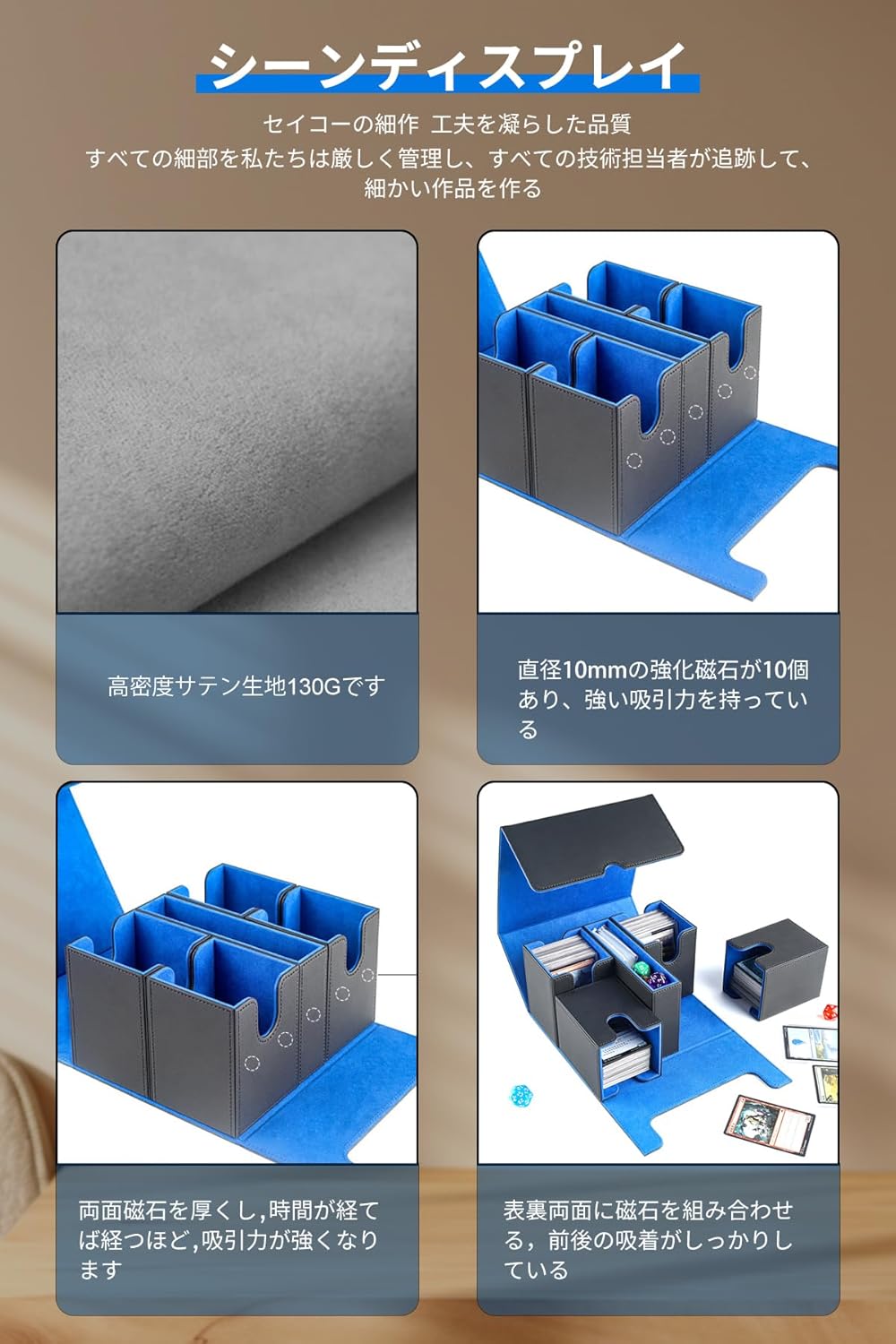 シーンディスプレイ

セイコーの細作 工夫を凝らした品質
すべての細部を私たちは厳しく管理し、すべての技術担当者が追跡して、細かい作品を作る

高密度サテン生地130Gです

直径10mmの強化磁石が10個あり、強い吸引力を持っている

両面磁石を厚くし,時間が経てば経つほど,吸引力が強くなります

表裏両面に磁石を組み合わせる，前後の吸着がしっかりしている