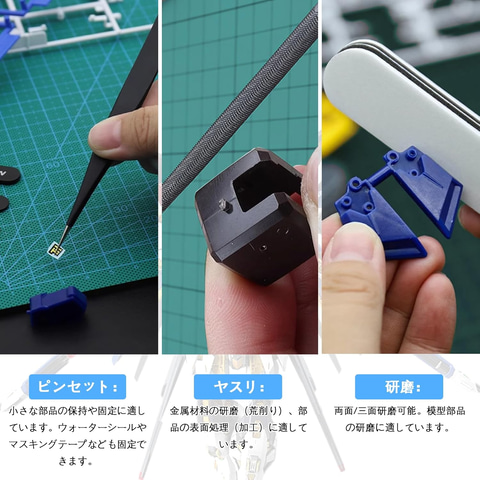 ピンセット：

小さな部品の保持や固定に適しています。ウォーターシールやマスキングテープなども固定できます。

ヤスリ：

金属材料の研磨（荒削り）、部品の表面処理（加工）に適しています。

研磨：

両面/三面研磨可能。模型部品の研磨に適しています。