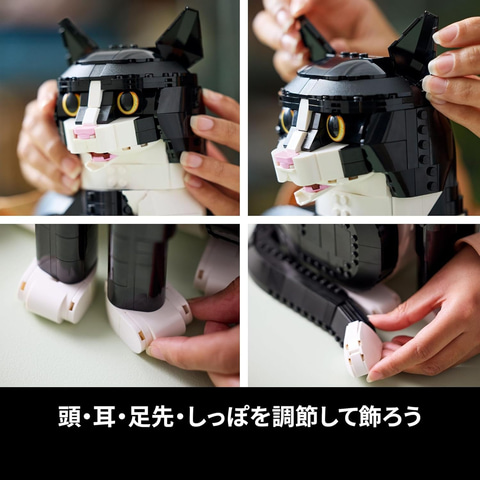 頭・耳・足先・しっぽを調節して飾ろう