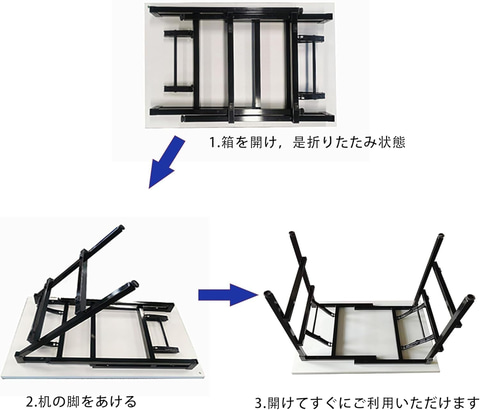 1.箱を開け，是折りたたみ状態

2.机の脚をあける

3.開けてすぐにご利用いただけます