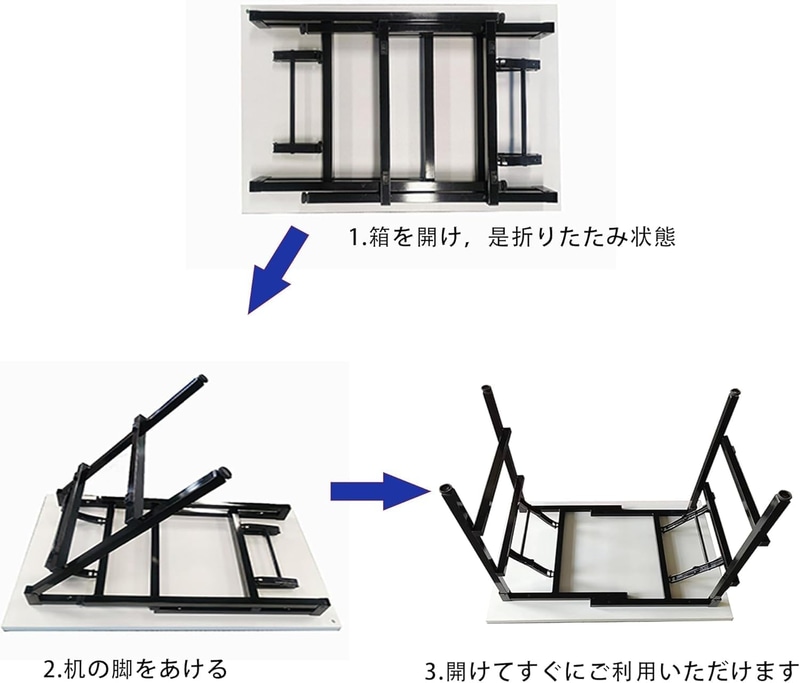 1.箱を開け，是折りたたみ状態

2.机の脚をあける

3.開けてすぐにご利用いただけます