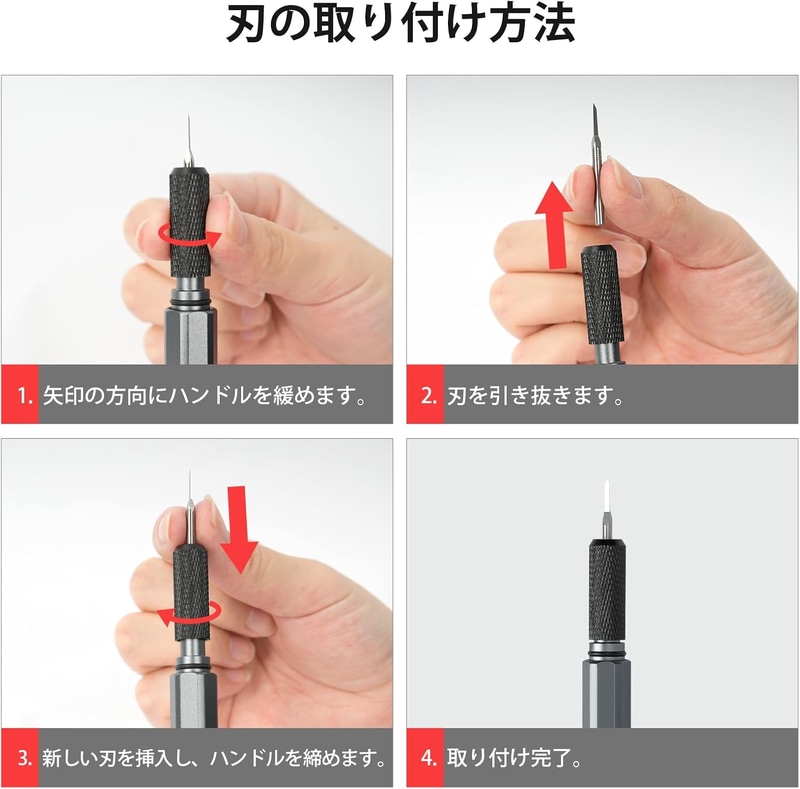 刃の取り付け方法

1. 矢印の方向にハンドルを緩めます。

2. 刃を引き抜きます。

3. 新しい刃を挿入し、ハンドルを締めます。

4. 取り付け完了。