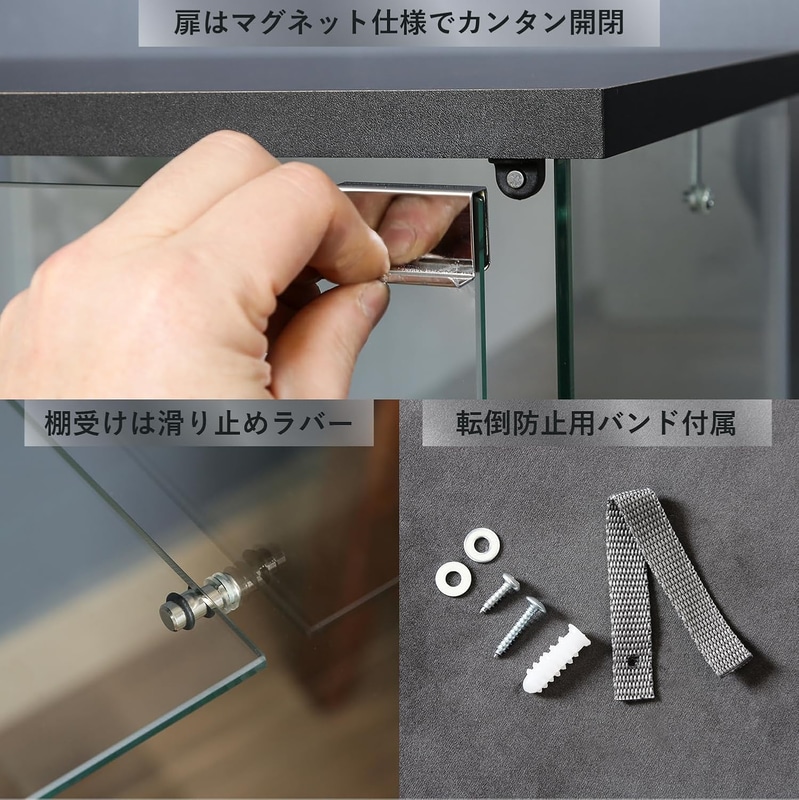 扉はマグネット仕様でカンタン開閉

棚受けは滑り止めラバー

転倒防止用バンド付属