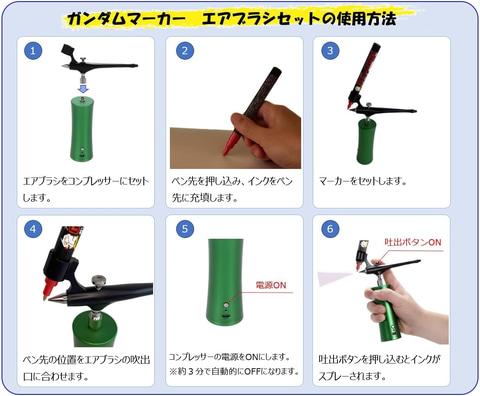 ガンダムマーカー　エアブラシセットの使用方法

1

エアブラシをコンプレッサーにセットします。

2

ペン先を押し込み、インクをペン先に充填します。

3

マーカーをセットします。

4

ペン先の位置をエアブラシの吹出口に合わせます。

5

電源ON

コンプレッサーの電源をONにします。
※約３分で自動的にOFFになります。

6

吐出ボタンON

吐出ボタンを押し込むとインクがスプレーされます。