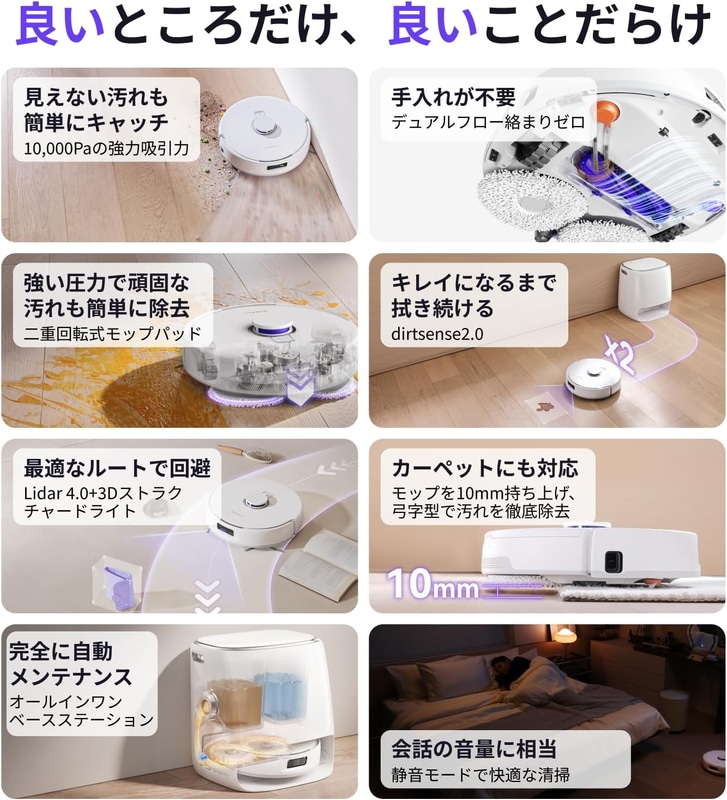 良いところだけ、良いことだらけ

見えない汚れも簡単にキャッチ
10,000Paの強力吸引力

手入れが不要
デュアルフロー絡まりゼロ

強い圧力で頑固な汚れも簡単に除去
二重回転式モップパッド

キレイになるまで拭き続ける
dirtsense2.0

x2

最適なルートで回避
Lidar 4.0+3Dストラクチャードライト

カーペットにも対応
モップを10mm持ち上げ、弓字型で汚れを徹底除去

10mm

完全に自動メンテナンス
オールインワンベースステーション

会話の音量に相当
静音モードで快適な清掃