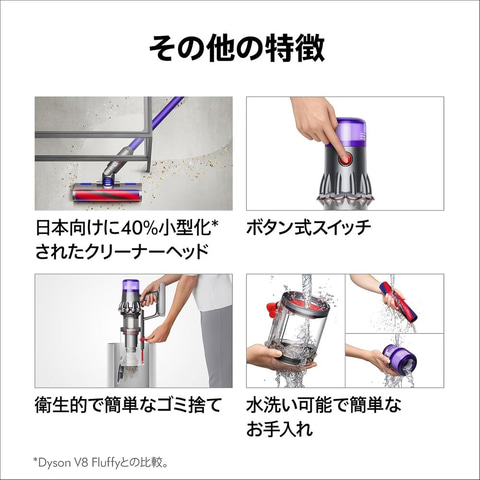 その他の特徴

日本向けに40%小型化*されたクリーナーヘッド

ボタン式スイッチ

衛生的で簡単なゴミ捨て

水洗い可能で簡単なお手入れ

*Dyson V8 Fluffyとの比較。