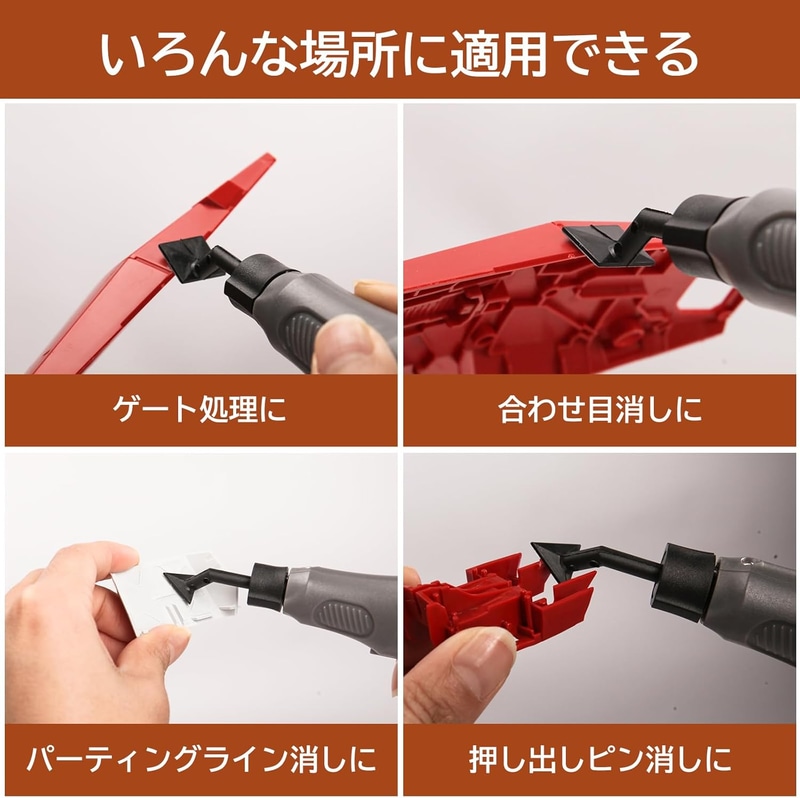 いろんな場所に適用できる

ゲート処理に

合わせ目消しに

パーティングライン消しに

押し出しピン消しに