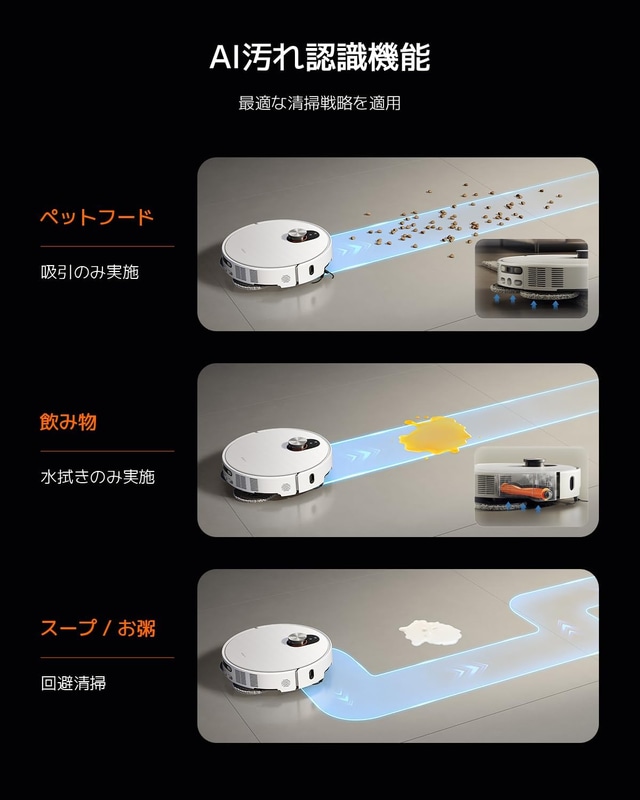 AI汚れ認識機能

最適な清掃戦略を適用

ペットフード

吸引のみ実施

飲み物

水拭きのみ実施

スープ / お粥

回避清掃